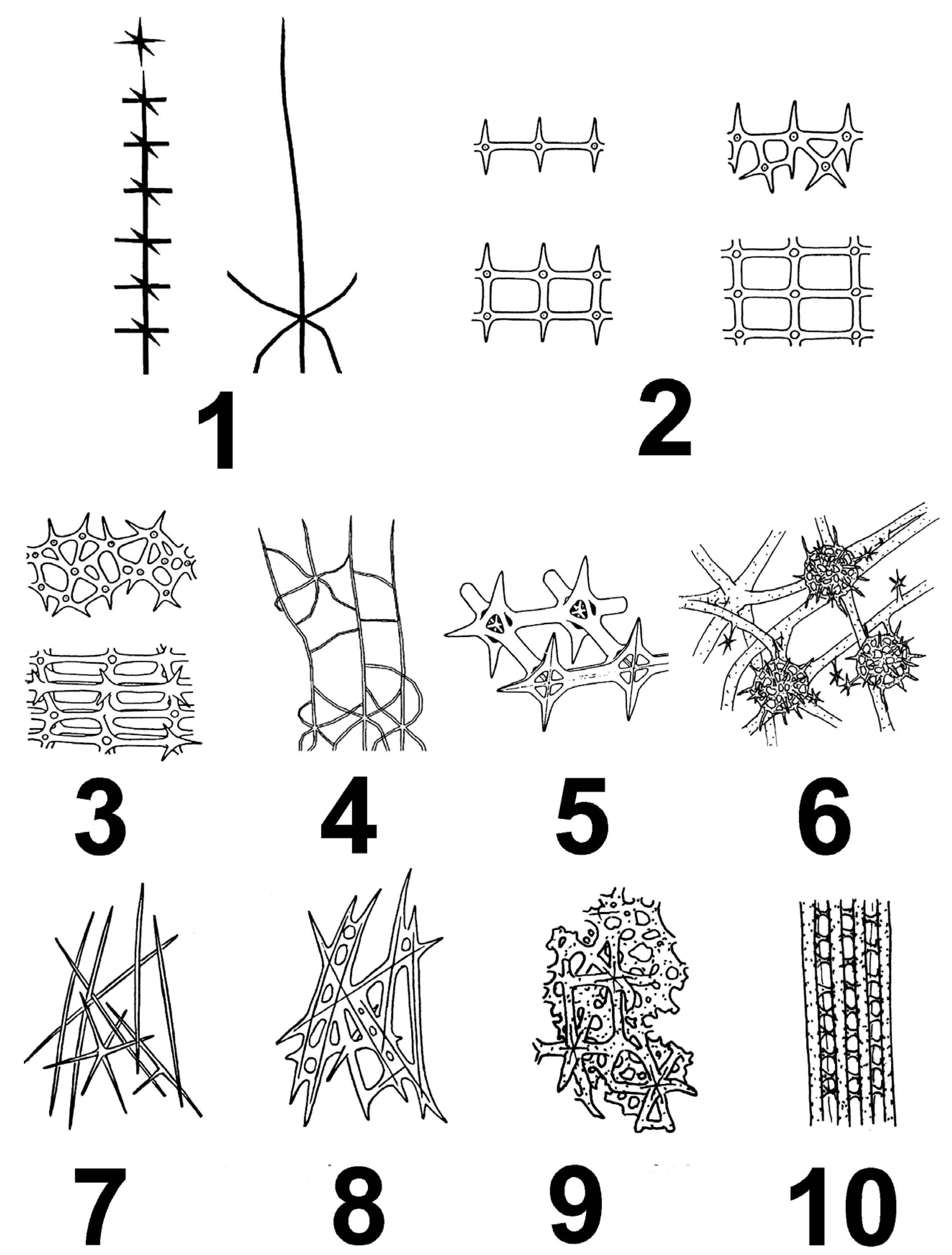 1

2

3

4

5

6

7

8

9

10