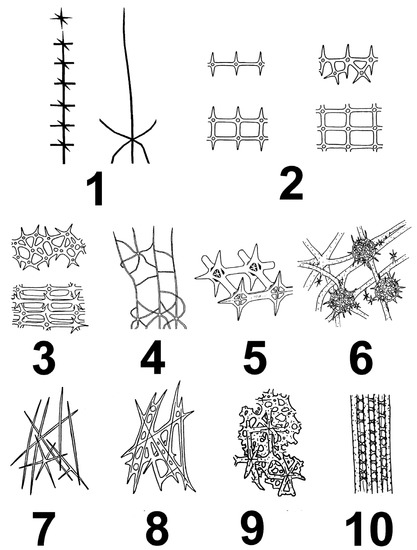 1

2

3

4

5

6

7

8

9

10