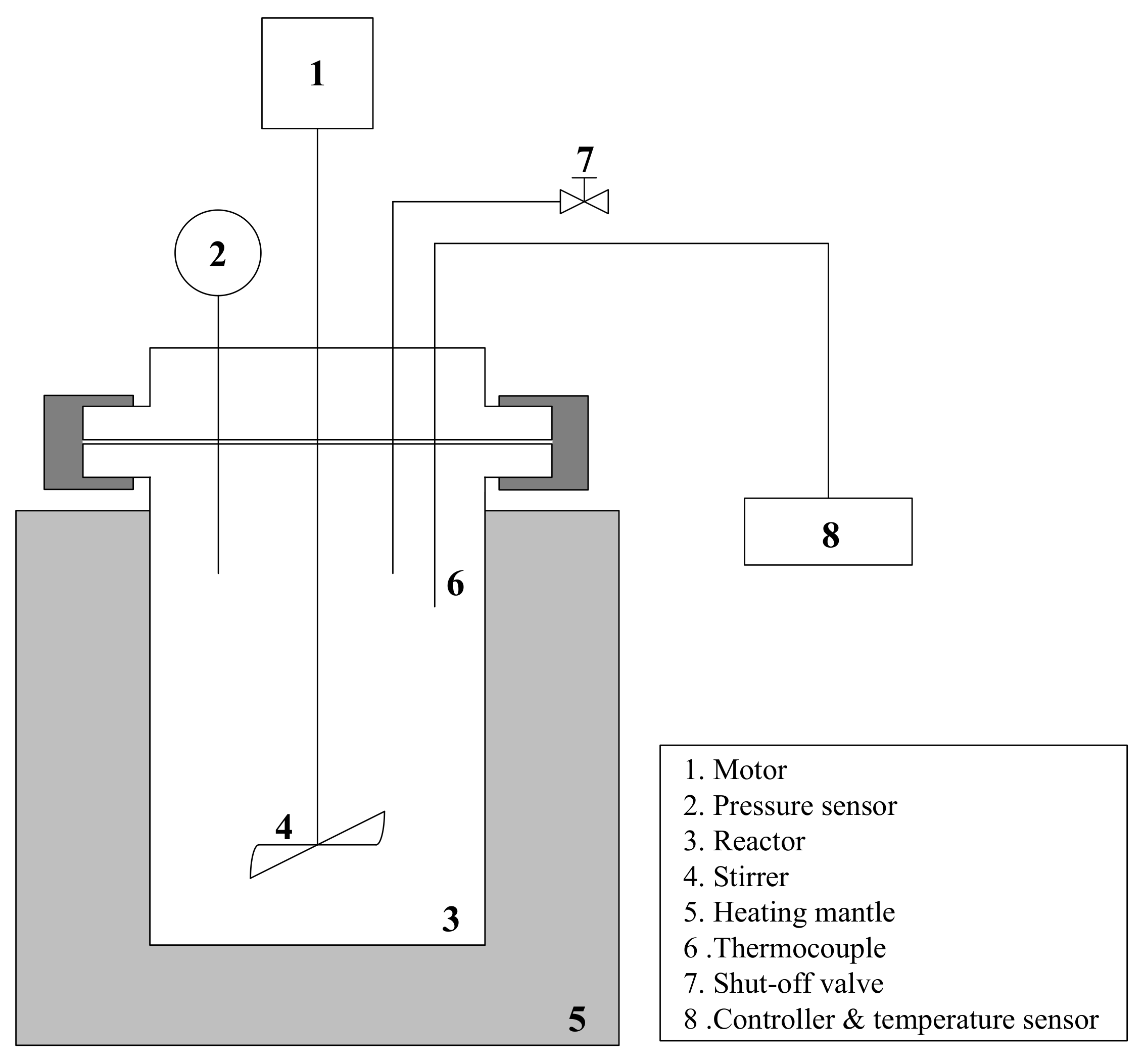 1
7
2
8
6
4
3
5

1. Motor
2. Pressure sensor
3. Reactor
4. Stirrer
5. Heating mantle
6 .Thermocouple
7. Shut-off valve
8 .Controller & temperature sensor