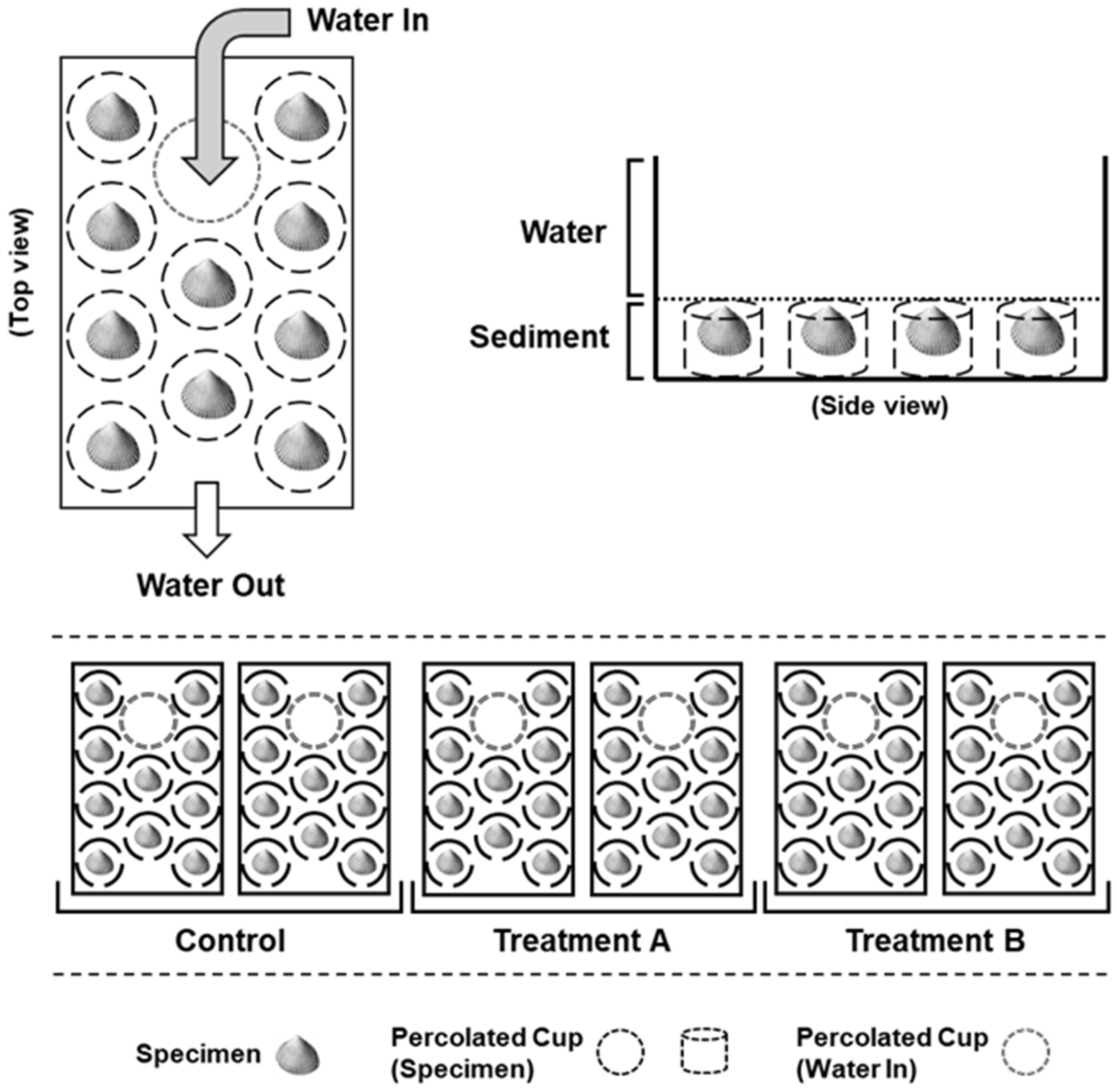 Water In

(Top view)

Water Out

Water

Sediment

(Side view)

Control

Treatment A

Treatment B

Specimen

Percolated Cup (Specimen)

Percolated Cup (Water In)