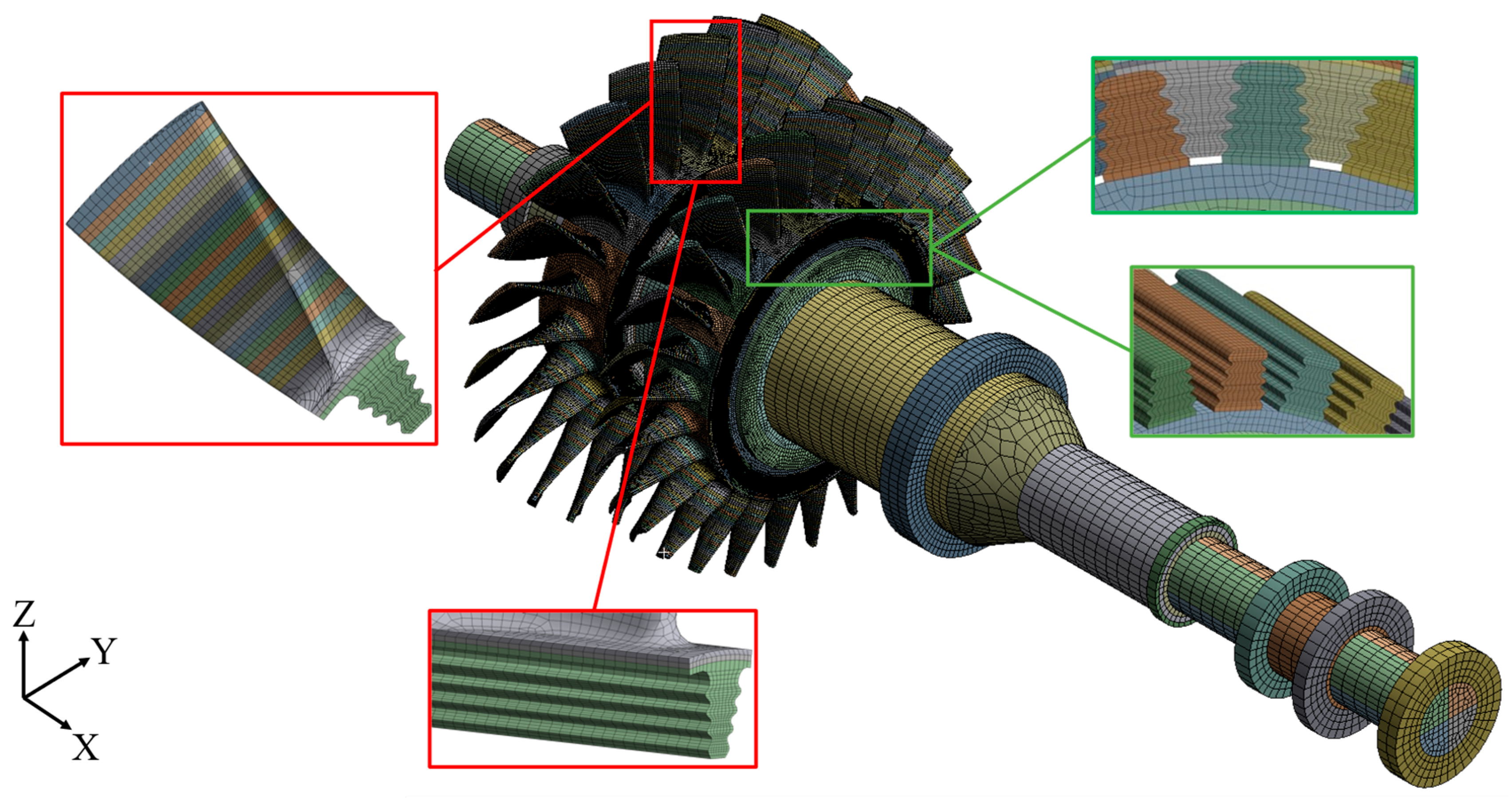 Z
Y
X