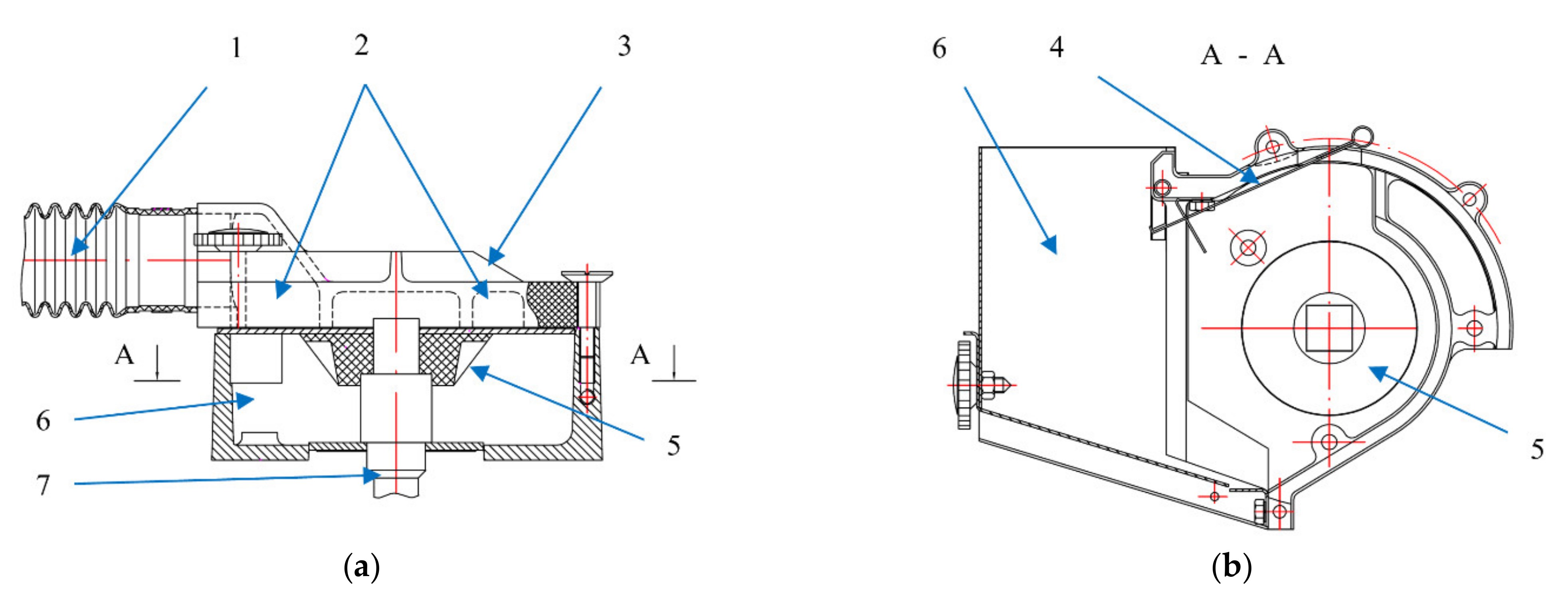 1
2
3
A
A
6
5
7
(a)
6
4
A - A
5
(b)