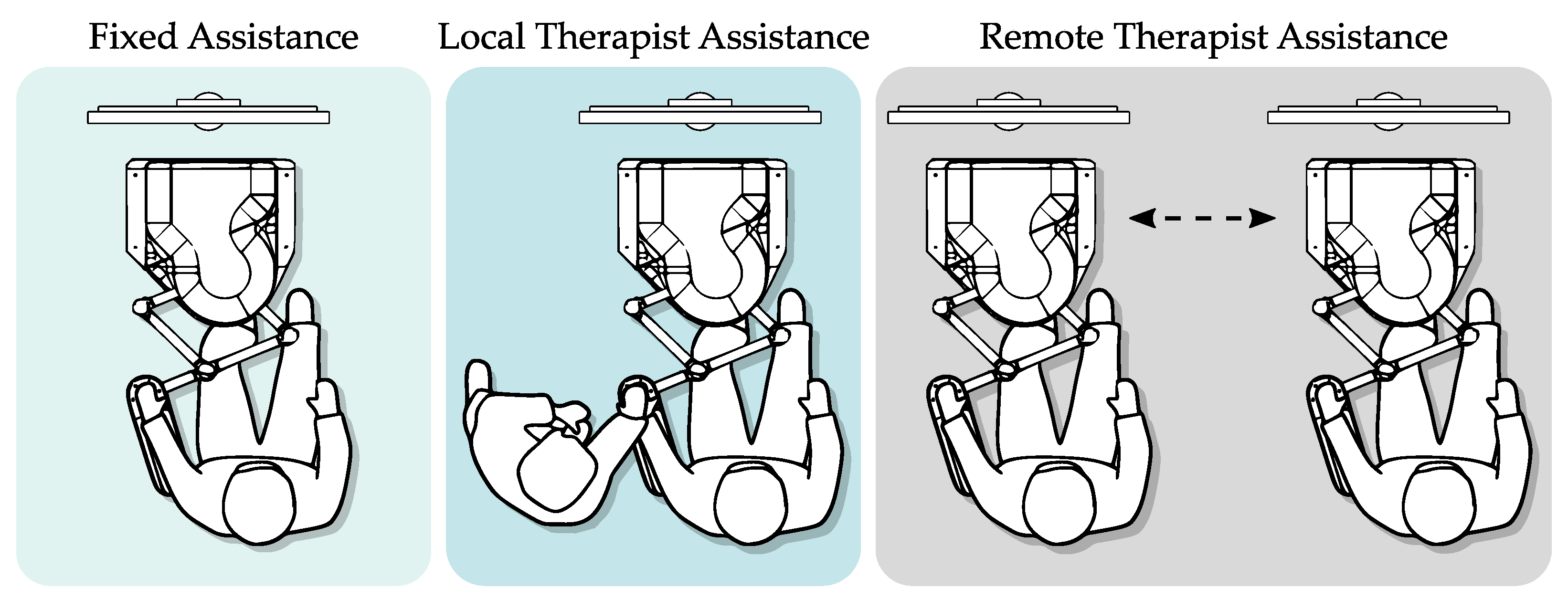 Fixed Assistance

Local Therapist Assistance

Remote Therapist Assistance