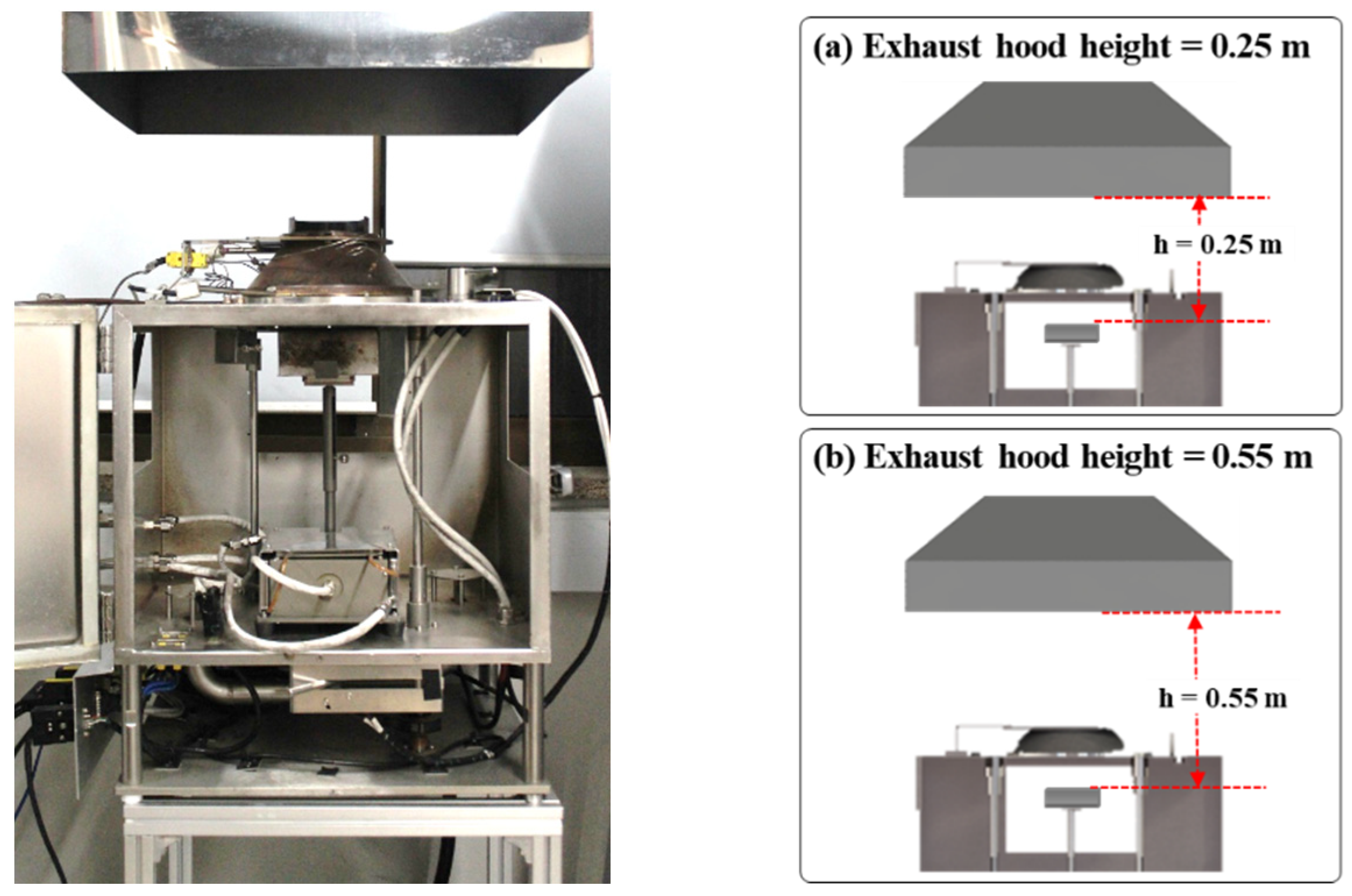 (a) Exhaust hood height = 0.25 m

h = 0.25 m

(b) Exhaust hood height = 0.55 m

h = 0.55 m