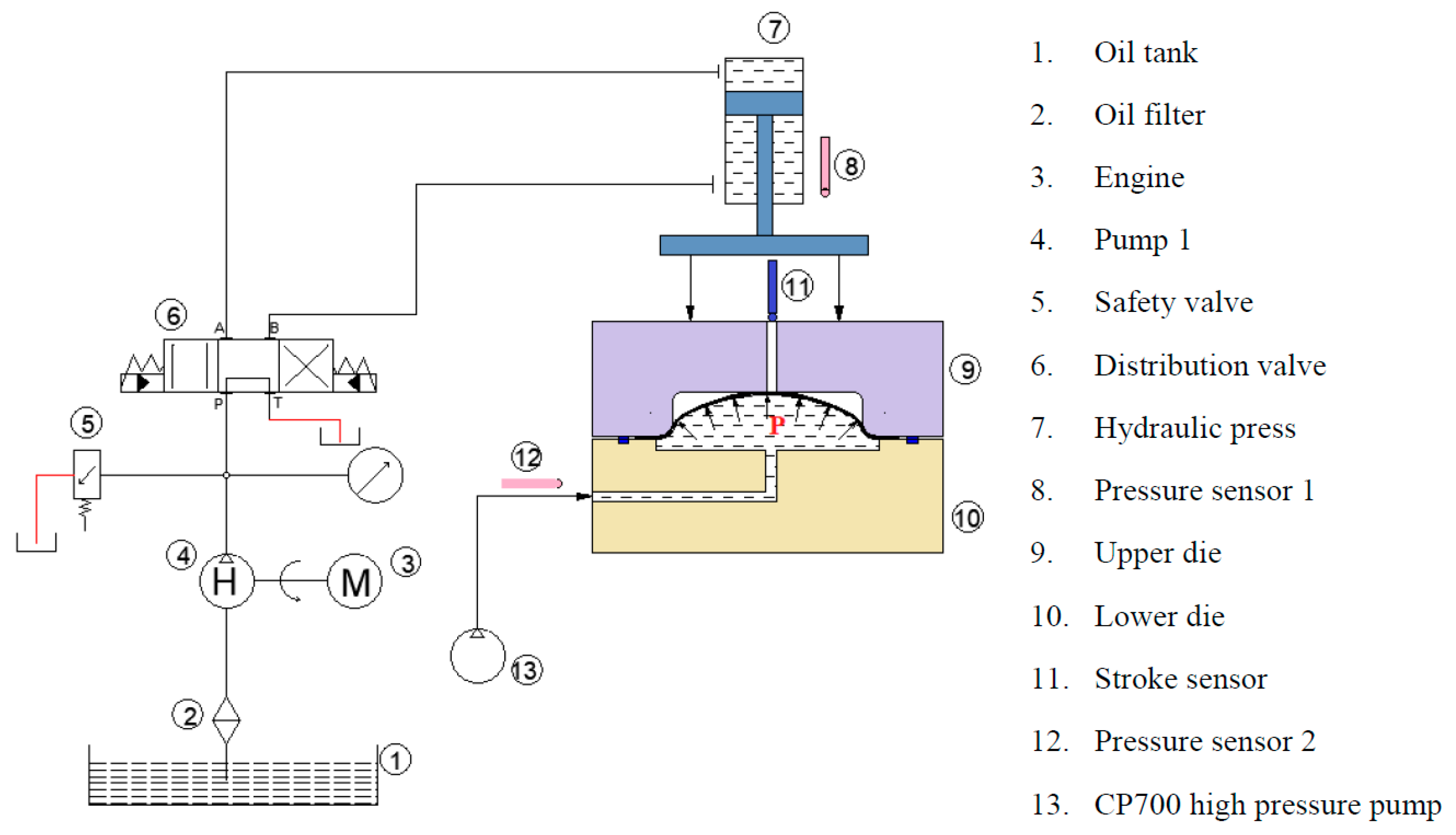 7
8
11
6
A
B
P
T
9
P
5
12
10
4
H
M
3
13
2
1

1. Oil tank
2. Oil filter
3. Engine
4. Pump 1
5. Safety valve
6. Distribution valve
7. Hydraulic press
8. Pressure sensor 1
9. Upper die
10. Lower die
11. Stroke sensor
12. Pressure sensor 2
13. CP700 high pressure pump