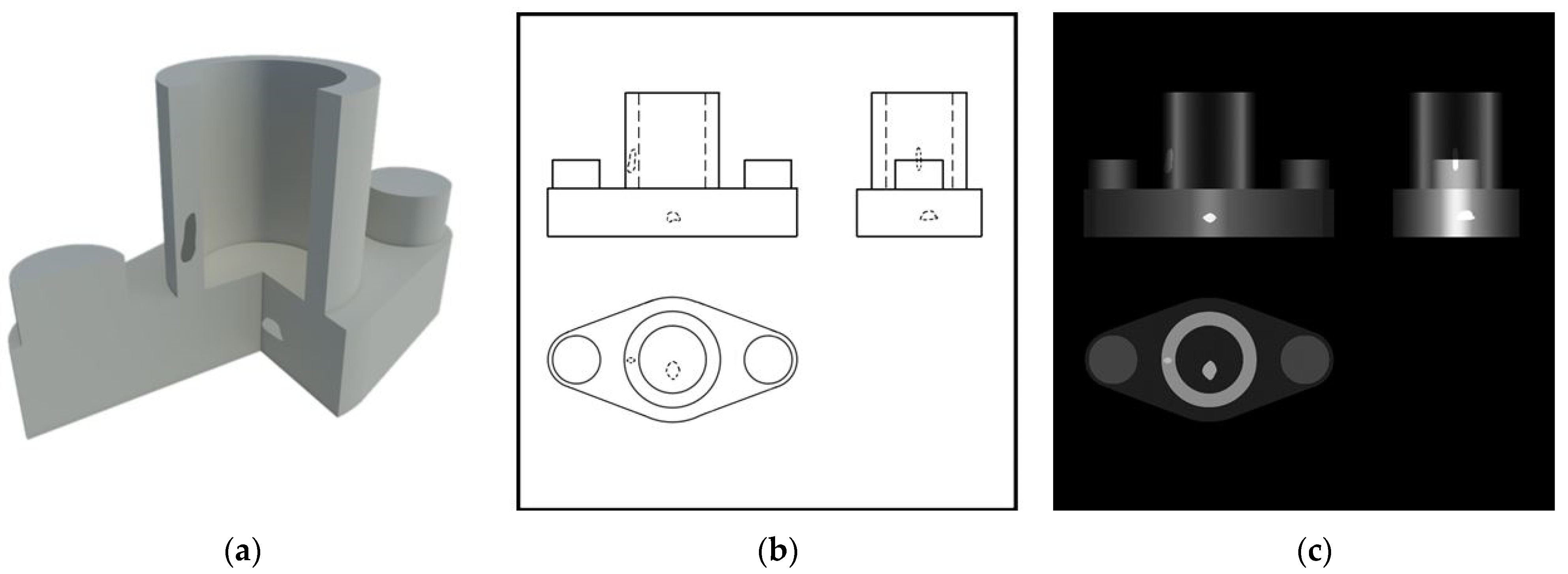 (a)

(b)

(c)