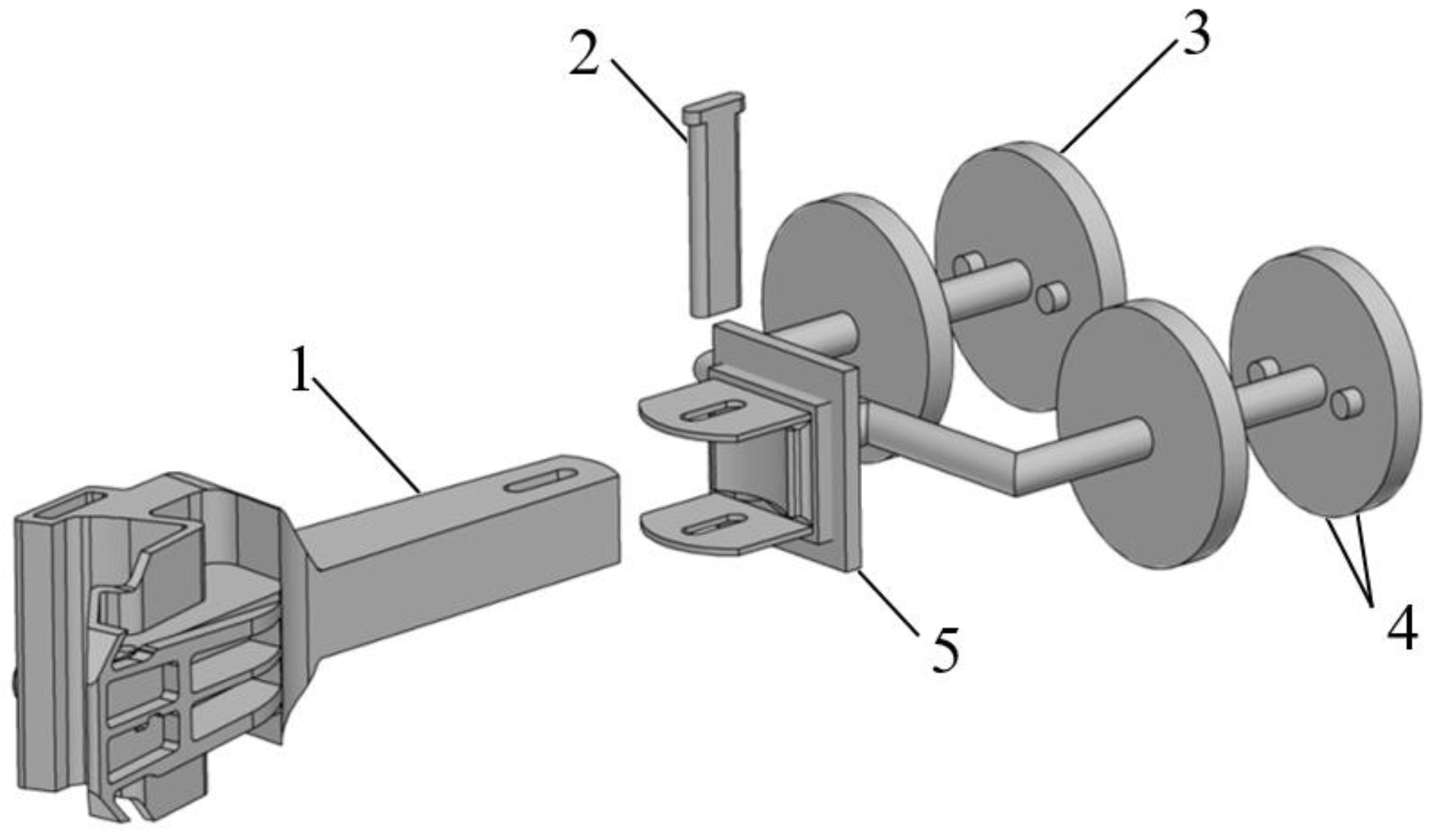 2
3
1
5
4