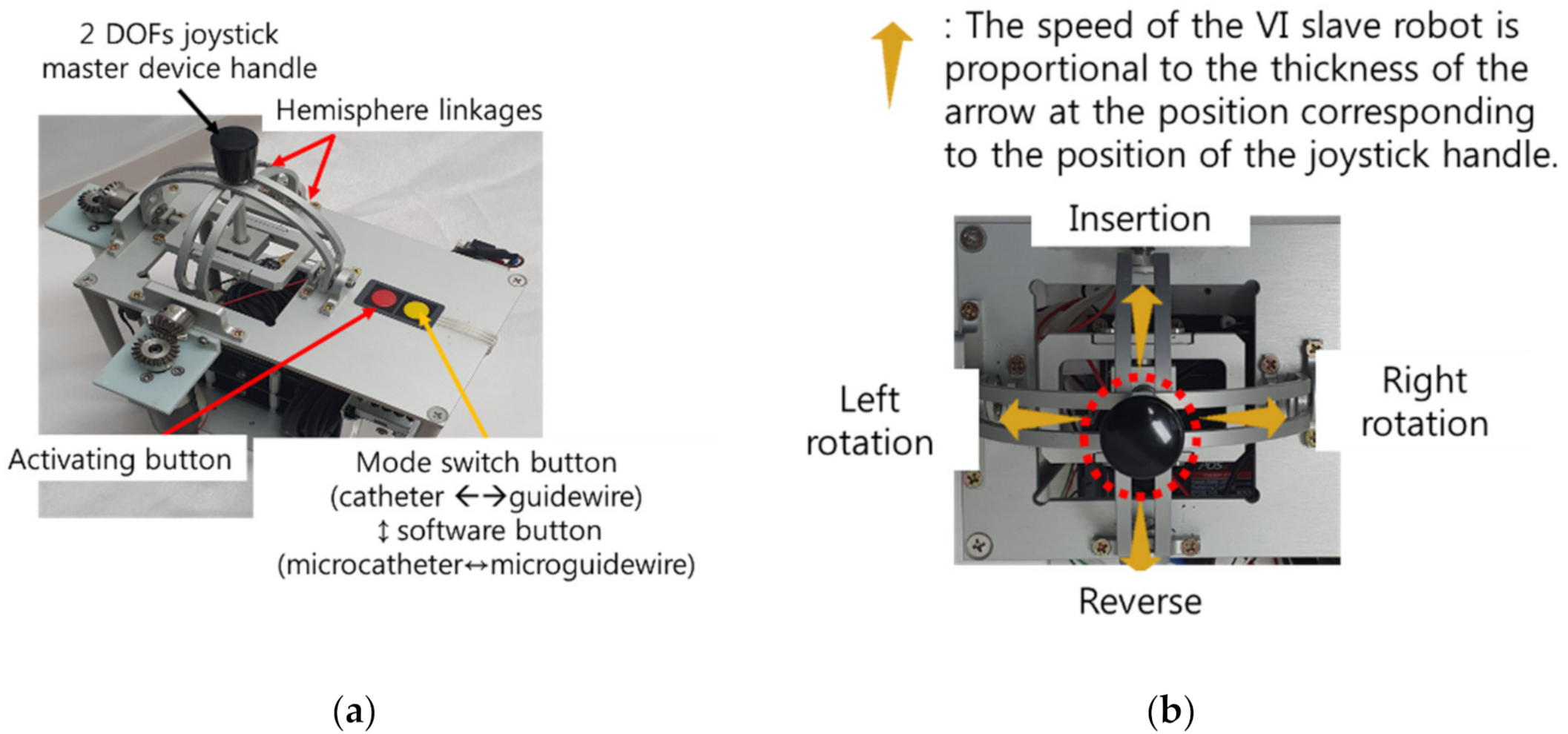 2 DOFs joystick master device handle

Hemisphere linkages

Activating button

Mode switch button (catheter ←→guidewire) ↕ software button (microcatheter↔microguidewire)

(a)

: The speed of the VI slave robot is proportional to the thickness of the arrow at the position corresponding to the position of the joystick handle.

Insertion

Left rotation

Right rotation

Reverse

(b)