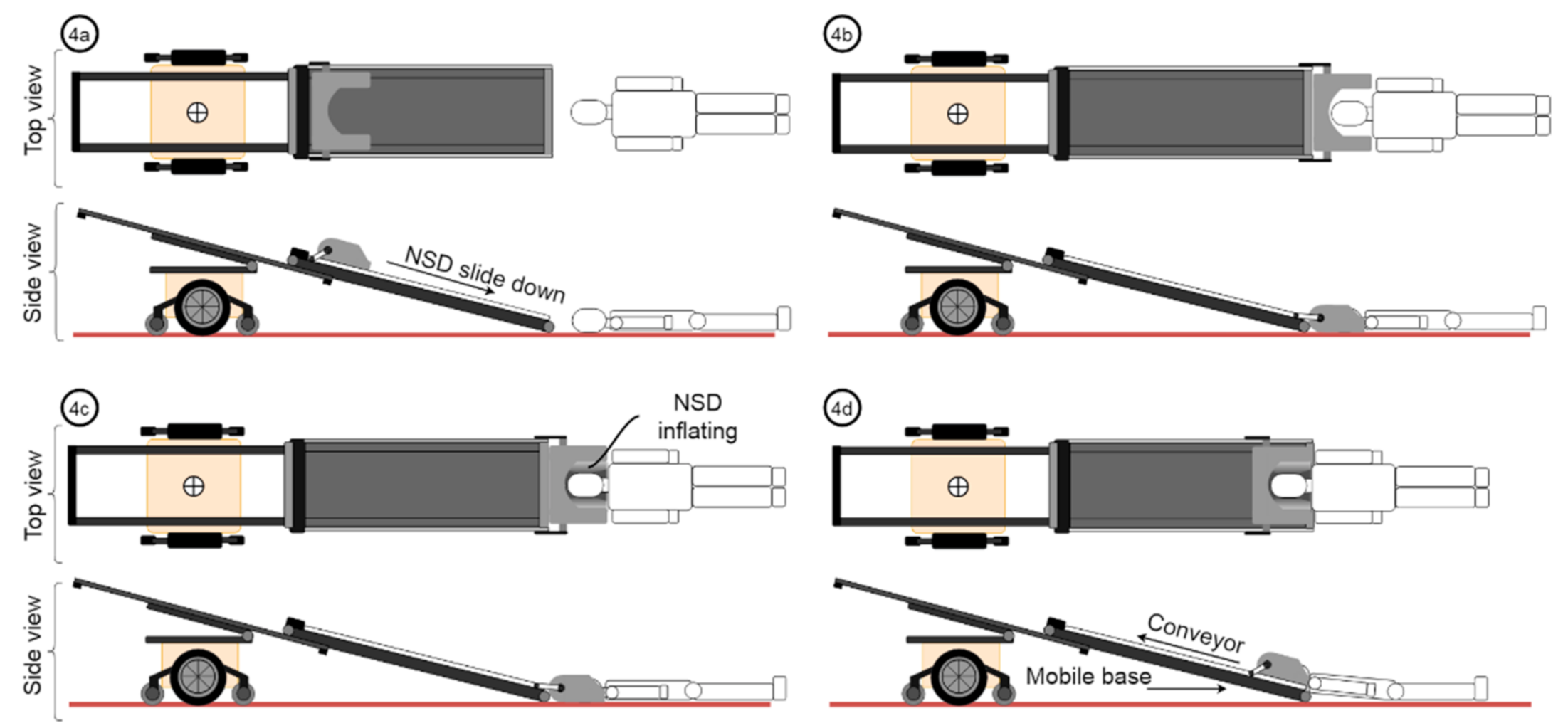 4a

Top view

Side view

NSD slide down

4b

4c

Top view

Side view

NSD inflating

4d

Conveyor

Mobile base