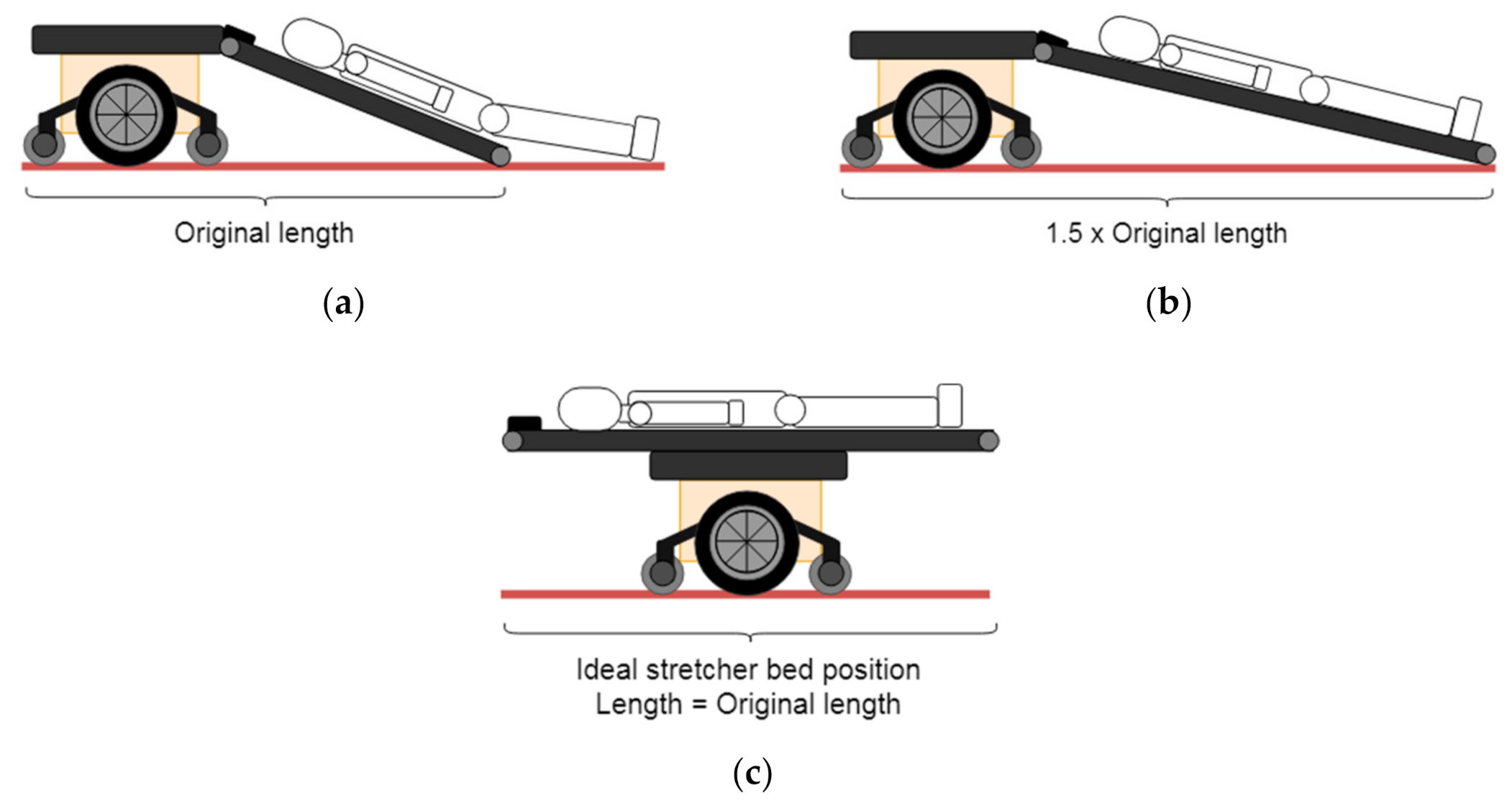 Original length

(a)

1.5 x Original length

(b)

Ideal stretcher bed position
Length = Original length

(c)