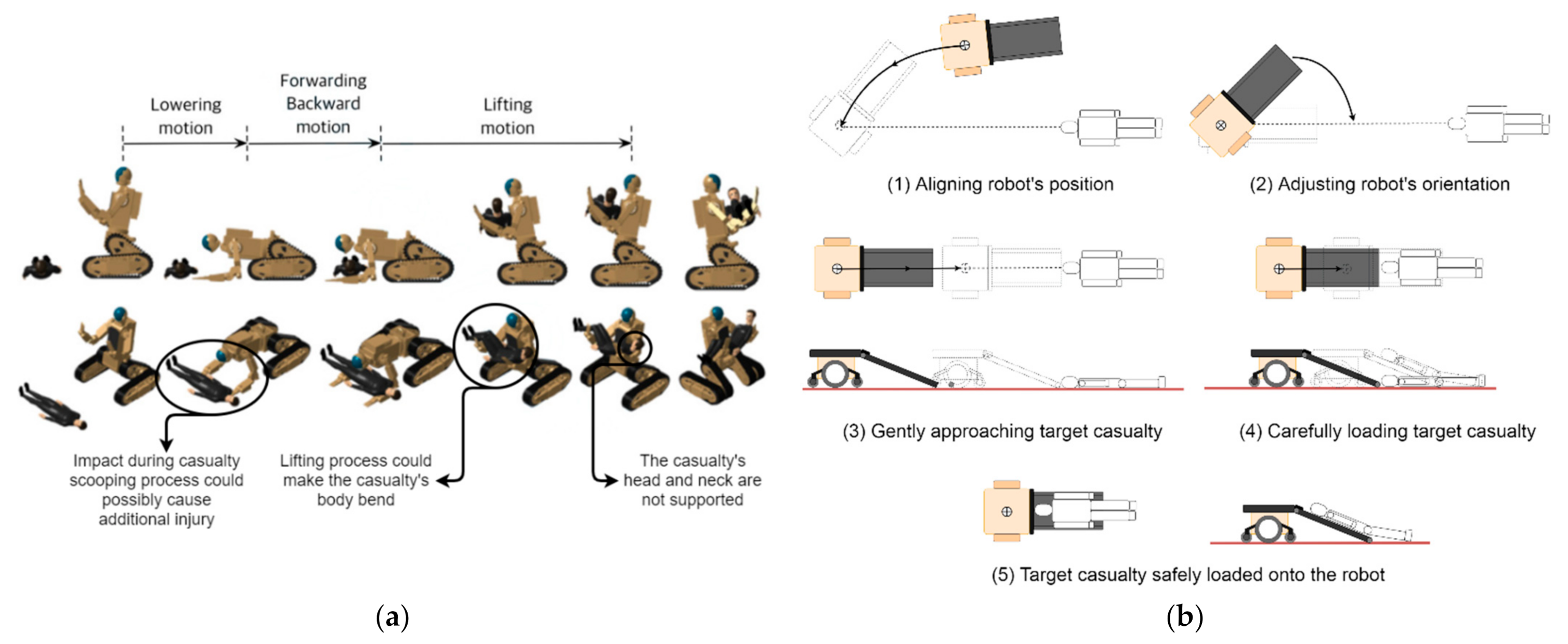 Lowering motion

Forwarding Backward motion

Lifting motion

Impact during casualty scooping process could possibly cause additional injury

Lifting process could make the casualty's body bend

The casualty's head and neck are not supported

(a)

(1) Aligning robot's position

(2) Adjusting robot's orientation

(3) Gently approaching target casualty

(4) Carefully loading target casualty

(5) Target casualty safely loaded onto the robot

(b)