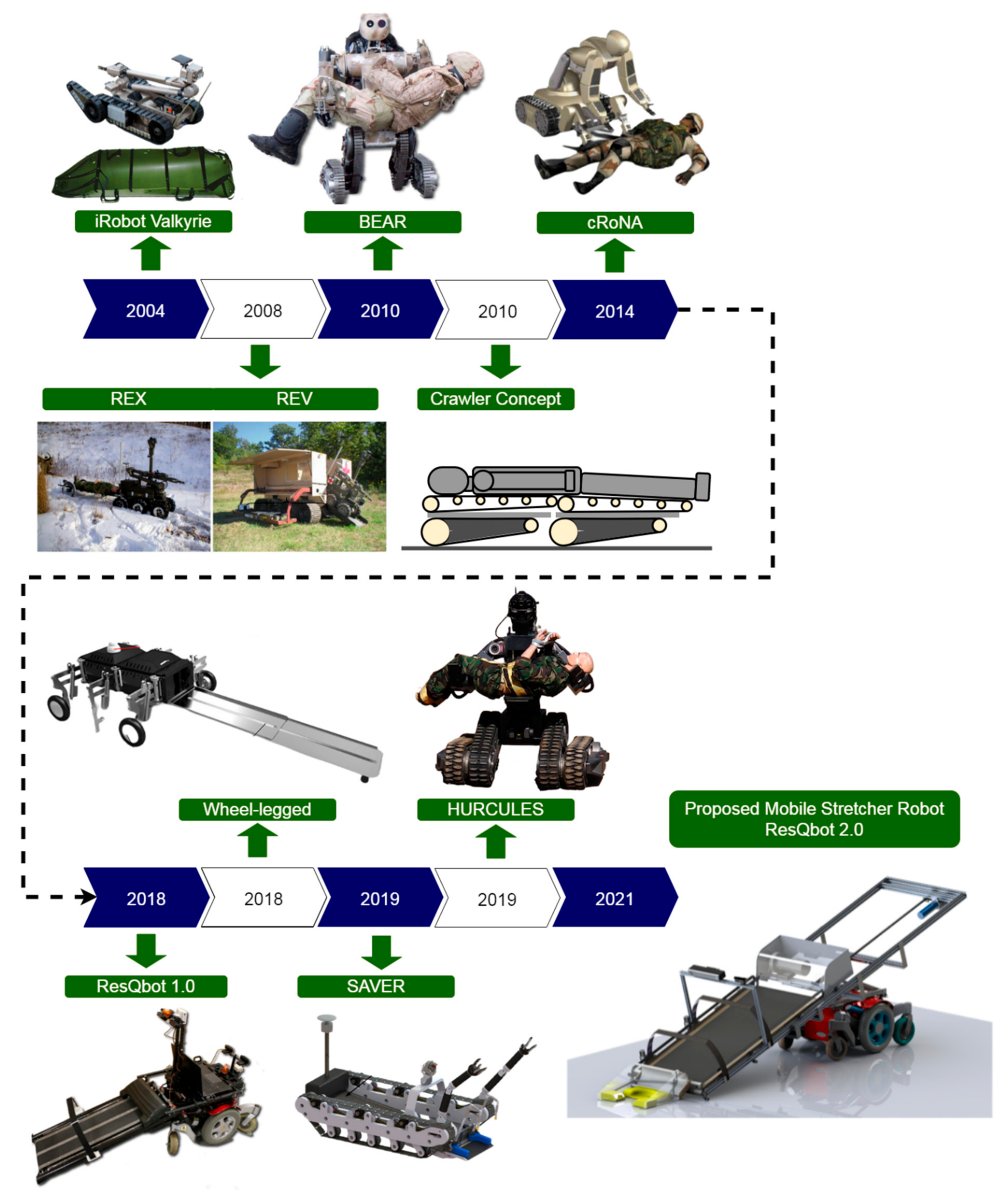 iRobot Valkyrie

BEAR

cRoNA

2004

2008

2010

2010

2014

REX

REV

Crawler Concept

Wheel-legged

HURCULES

Proposed Mobile Stretcher Robot ResQbot 2.0

2018

2018

2019

2019

2021

ResQbot 1.0

SAVER