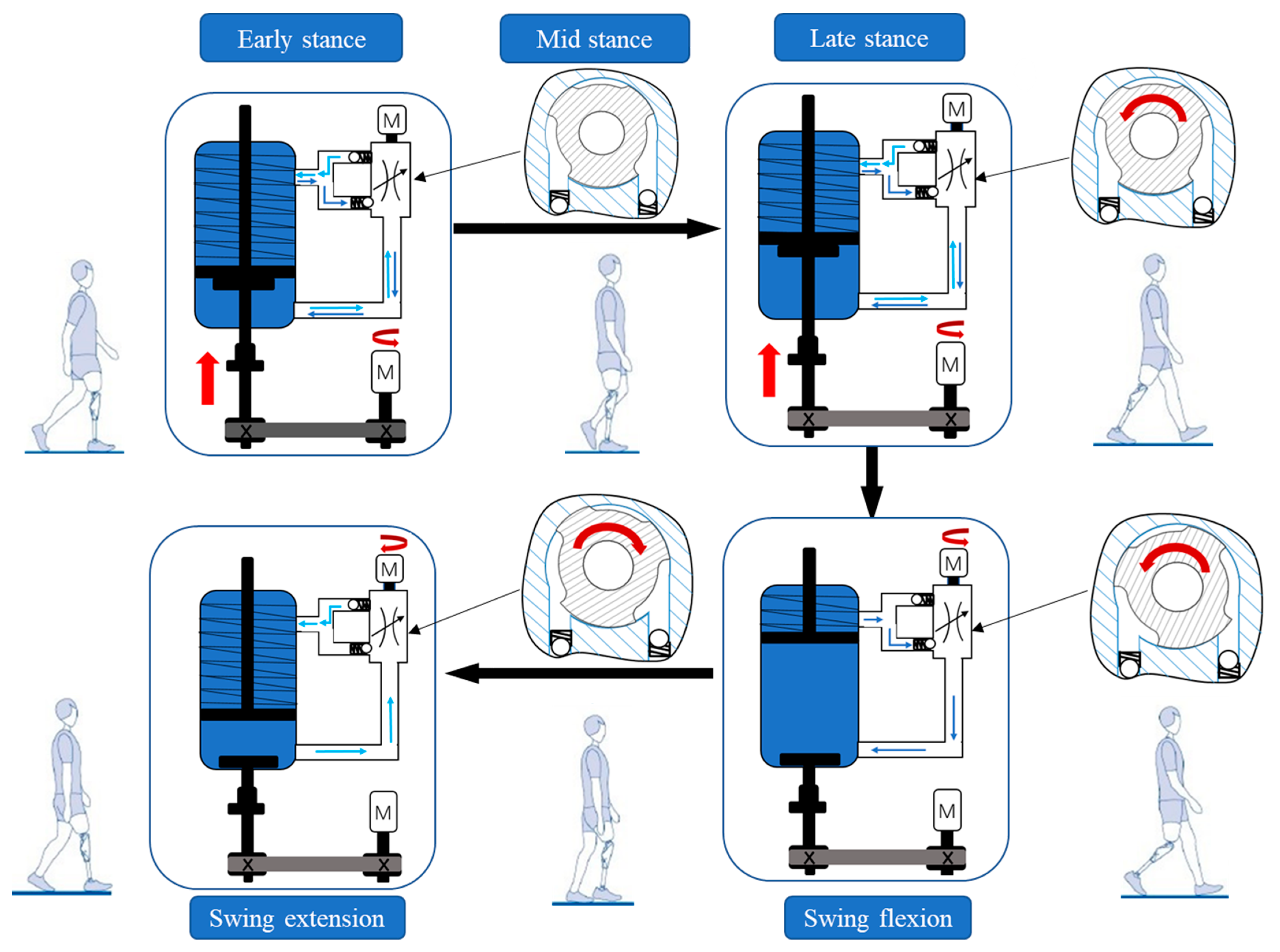 Early stance

Mid stance

Late stance

M

M

M

M

M

M

M

M

Swing extension

Swing flexion