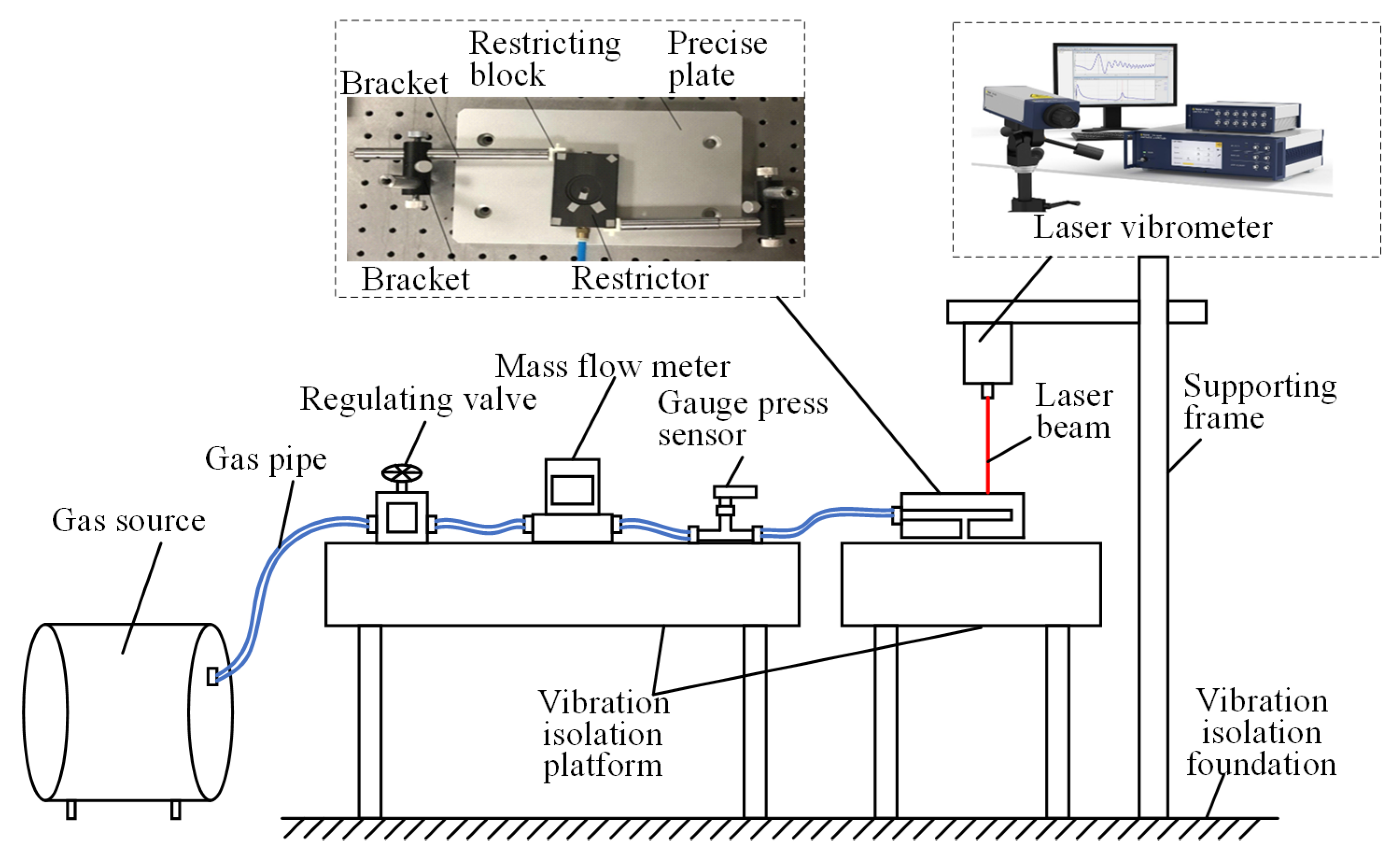 Bracket

Restricting block

Precise plate

Bracket

Restrictor

Laser vibrometer

Mass flow meter

Regulating valve

Gauge press sensor

Laser beam

Supporting frame

Gas pipe

Gas source

Vibration isolation platform

Vibration isolation foundation