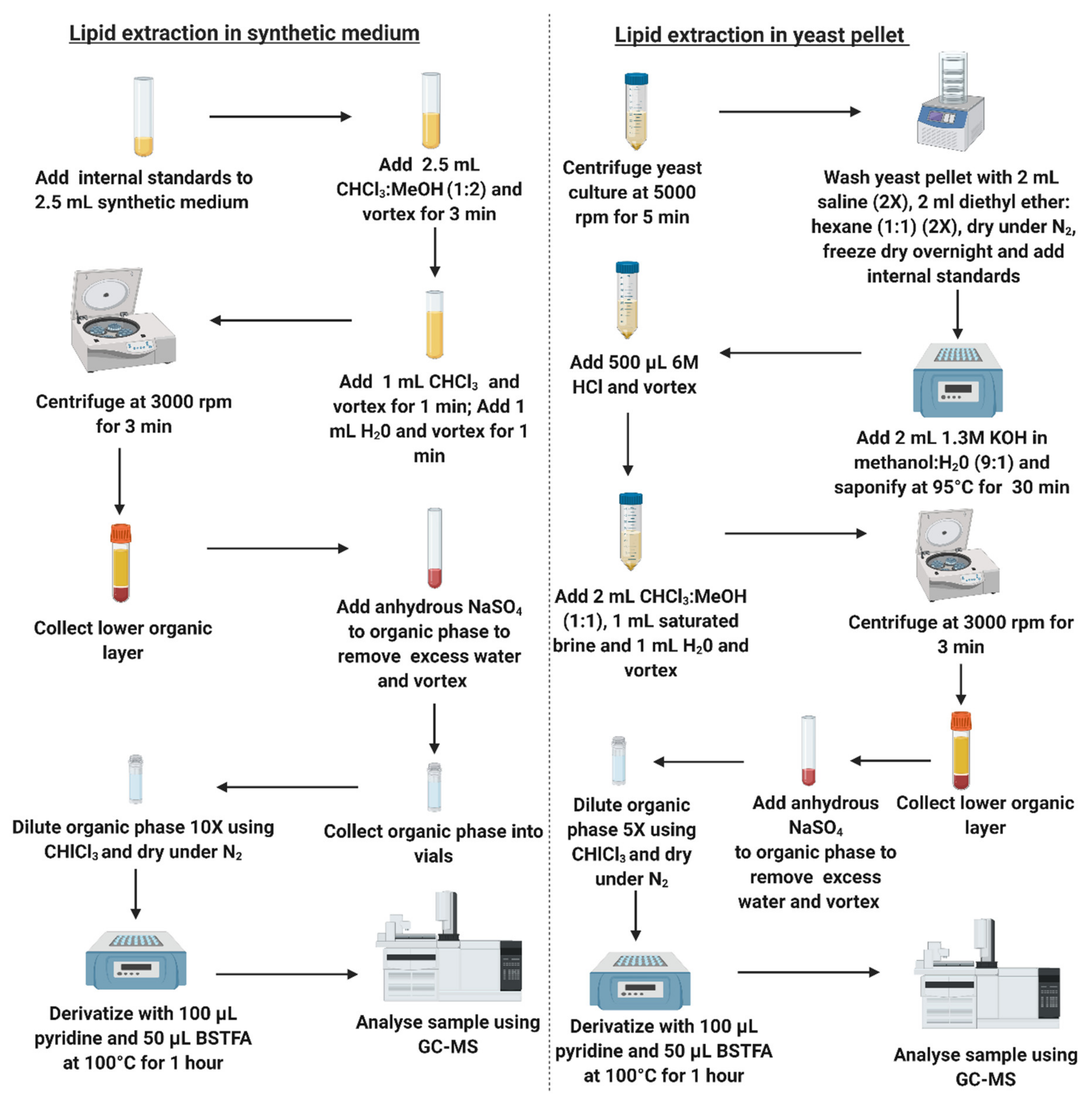 Lipid extraction in synthetic medium

Add internal standards to 2.5 mL synthetic medium

Add 2.5 mL $CHCl_3$:MeOH (1:2) and vortex for 3 min

Add 1 mL $CHCl_3$ and vortex for 1 min; Add 1 mL $H_20$ and vortex for 1 min

Centrifuge at 3000 rpm for 3 min

Collect lower organic layer

Add anhydrous $NaSO_4$ to organic phase to remove excess water and vortex

Collect organic phase into vials

Dilute organic phase 10X using $CHICl_3$ and dry under $N_2$

Derivatize with 100 µL pyridine and 50 µL BSTFA at 100°C for 1 hour

Analyse sample using GC-MS

Lipid extraction in yeast pellet

Centrifuge yeast culture at 5000 rpm for 5 min

Wash yeast pellet with 2 mL saline (2X), 2 ml diethyl ether: hexane (1:1) (2X), dry under $N_2$, freeze dry overnight and add internal standards

Add 2 mL 1.3M KOH in methanol:$H_20$ (9:1) and saponify at 95°C for 30 min

Add 500 µL 6M HCl and vortex

Add 2 mL $CHCl_3$:MeOH (1:1), 1 mL saturated brine and 1 mL $H_20$ and vortex

Centrifuge at 3000 rpm for 3 min

Collect lower organic layer

Add anhydrous $NaSO_4$ to organic phase to remove excess water and vortex

Dilute organic phase 5X using $CHICl_3$ and dry under $N_2$

Derivatize with 100 µL pyridine and 50 µL BSTFA at 100°C for 1 hour

Analyse sample using GC-MS