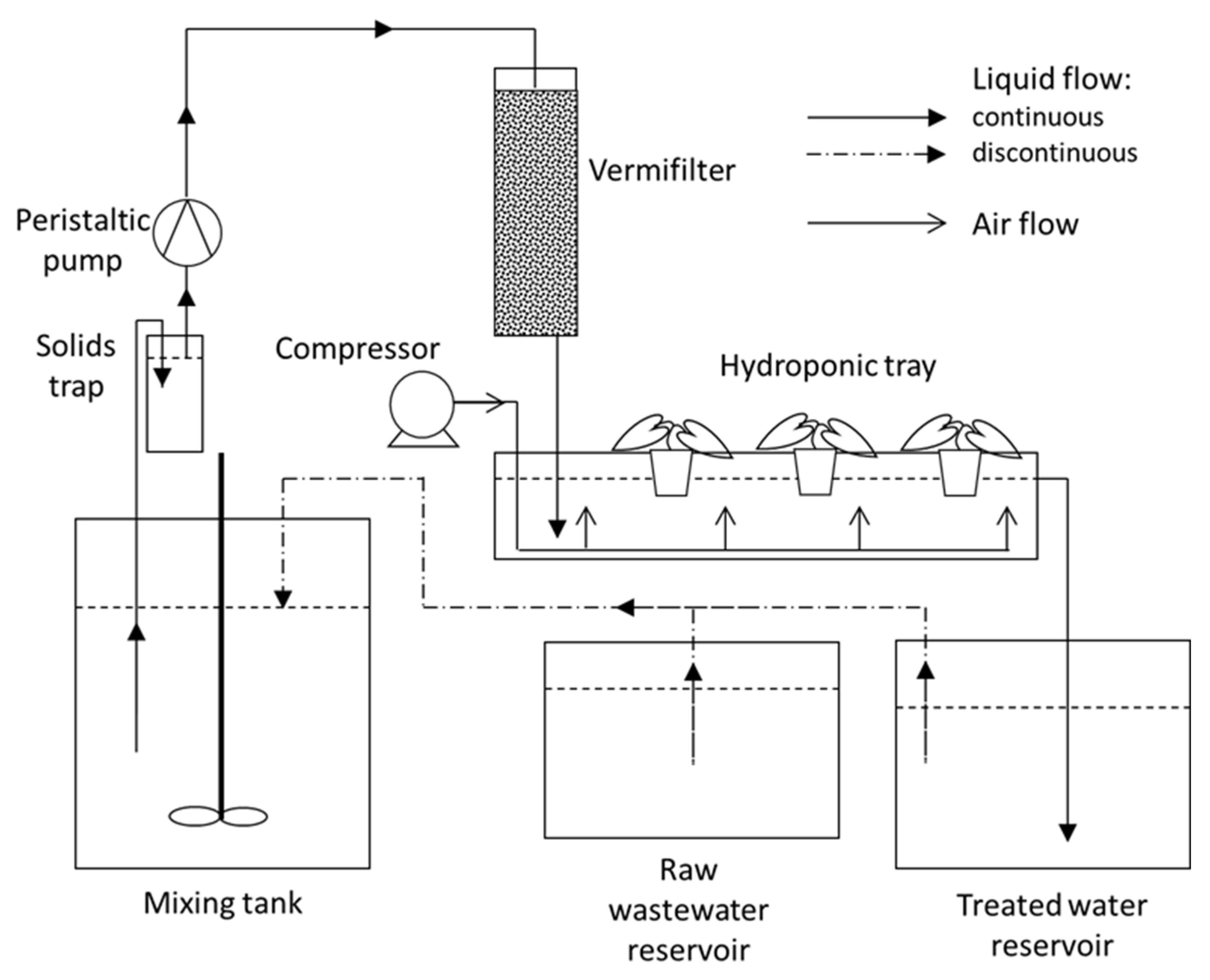 Liquid flow:
continuous
discontinuous

Air flow

Vermifilter

Peristaltic pump

Solids trap

Compressor

Hydroponic tray

Mixing tank

Raw wastewater reservoir

Treated water reservoir