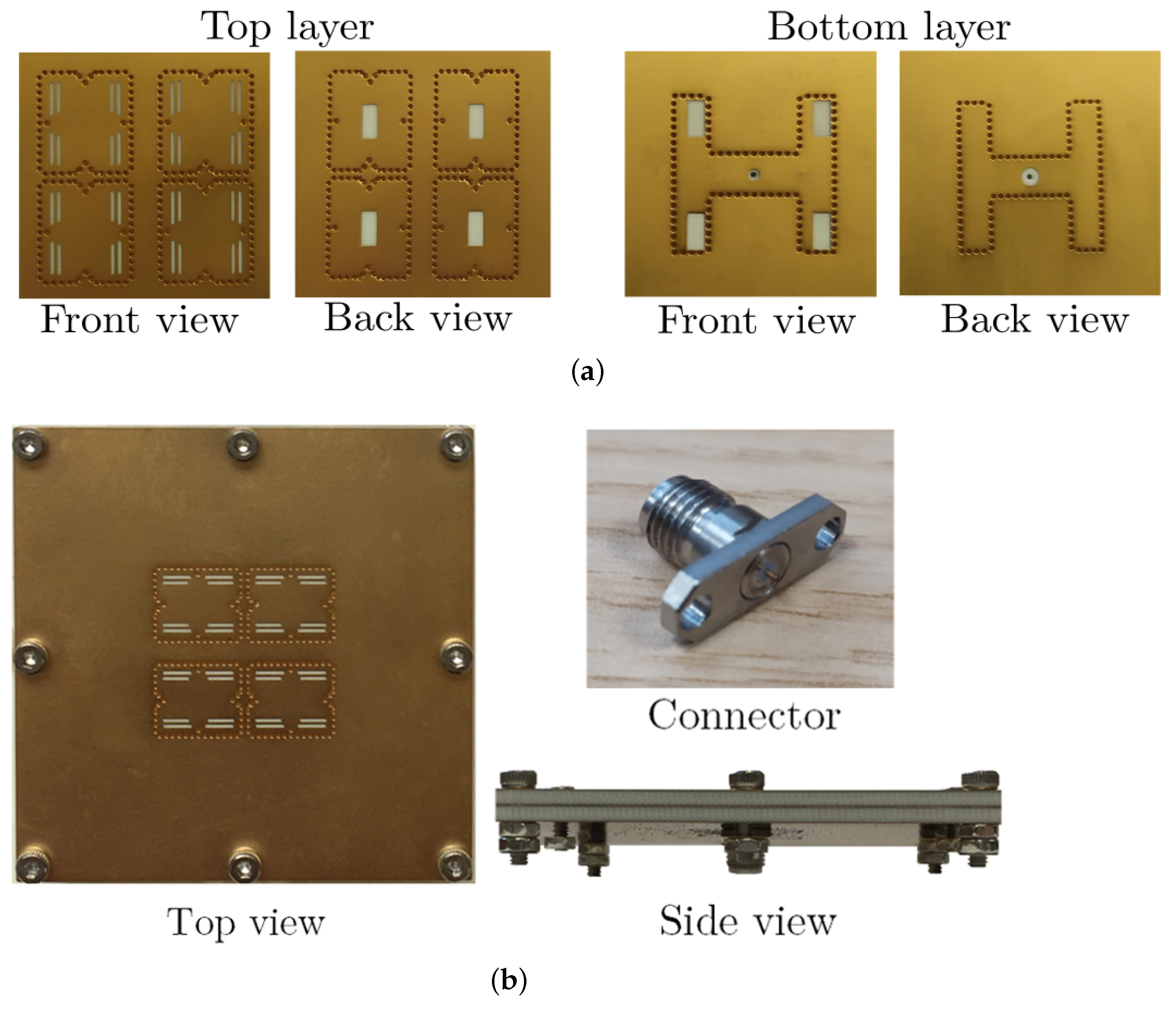 Top layer

Bottom layer

Front view

Back view

Front view

Back view

(a)

Connector

Top view

Side view

(b)