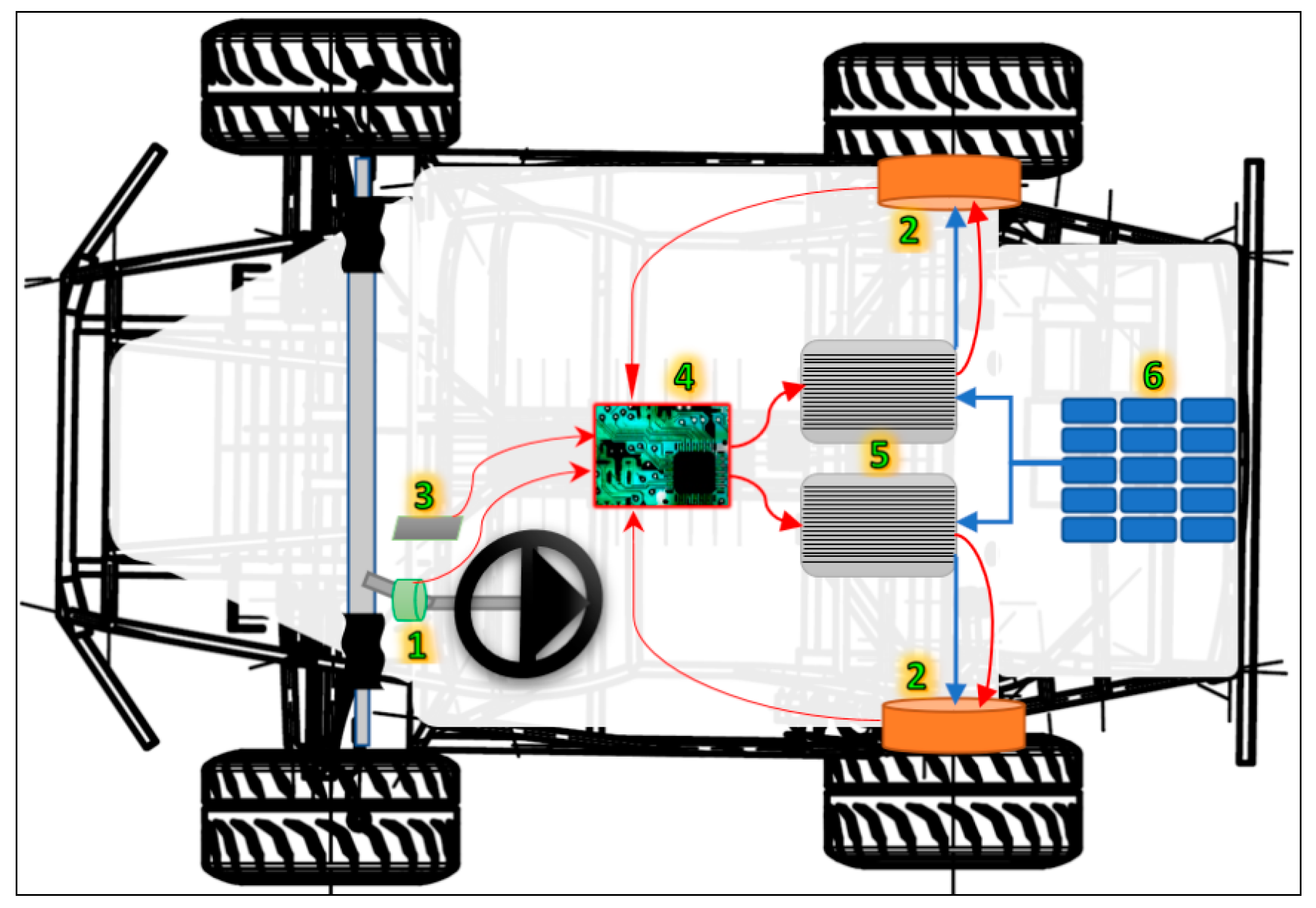 2
4
6
5
3
1
2