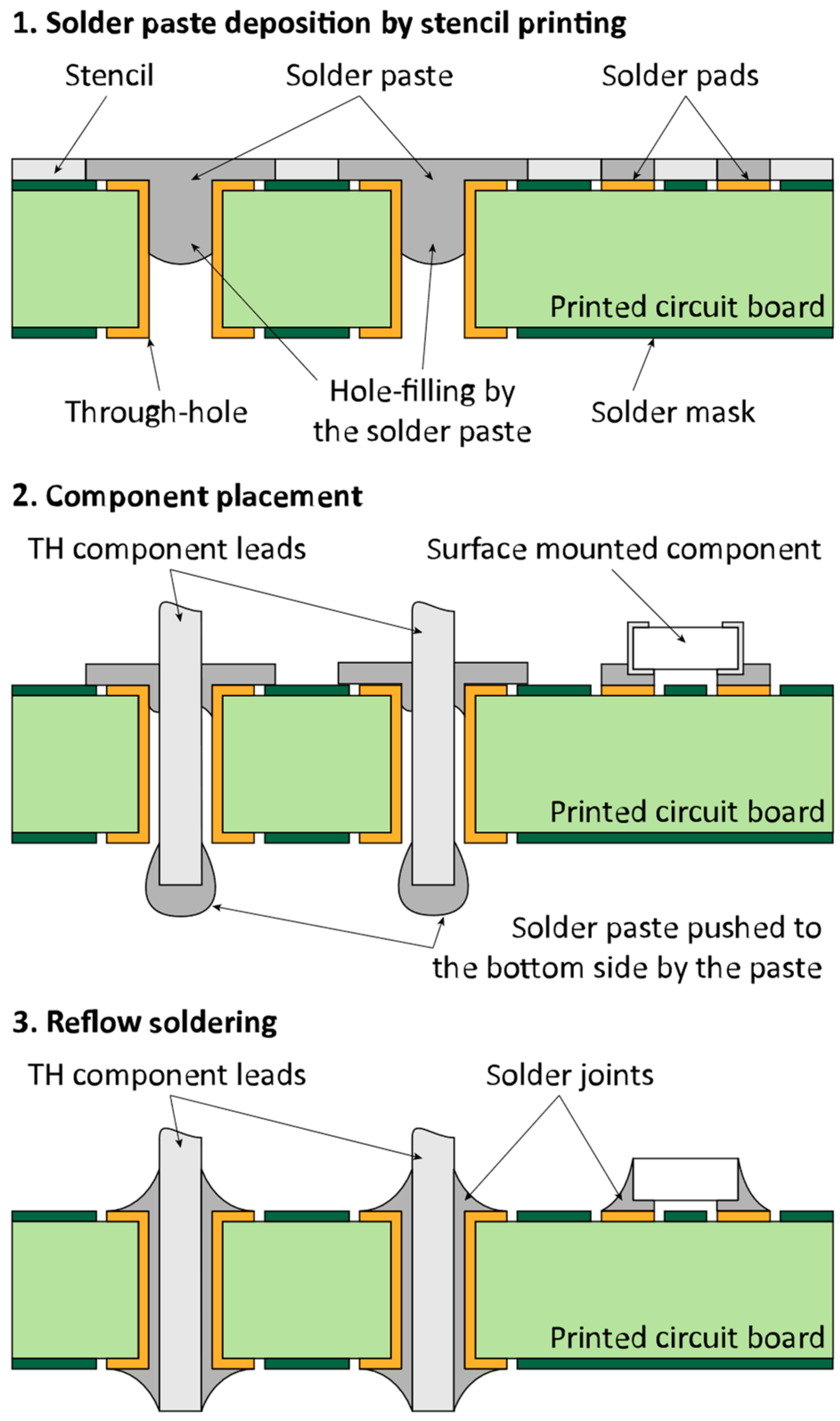 1. Solder paste deposition by stencil printing

Stencil

Solder paste

Solder pads

Printed circuit board

Through-hole

Hole-filling by the solder paste

Solder mask

2. Component placement

TH component leads

Surface mounted component

Printed circuit board

Solder paste pushed to the bottom side by the paste

3. Reflow soldering

TH component leads

Solder joints

Printed circuit board