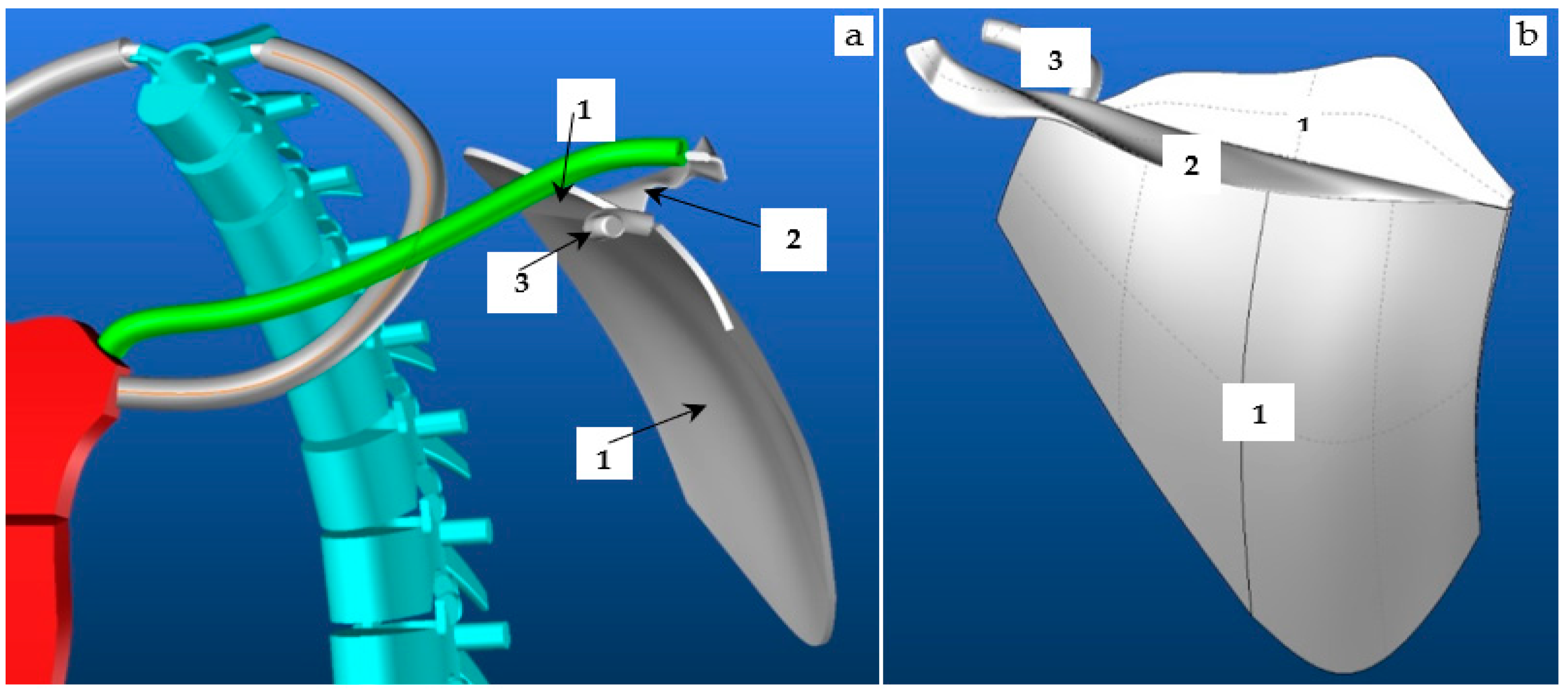 a
1
2
3
1
b
3
1
2
1