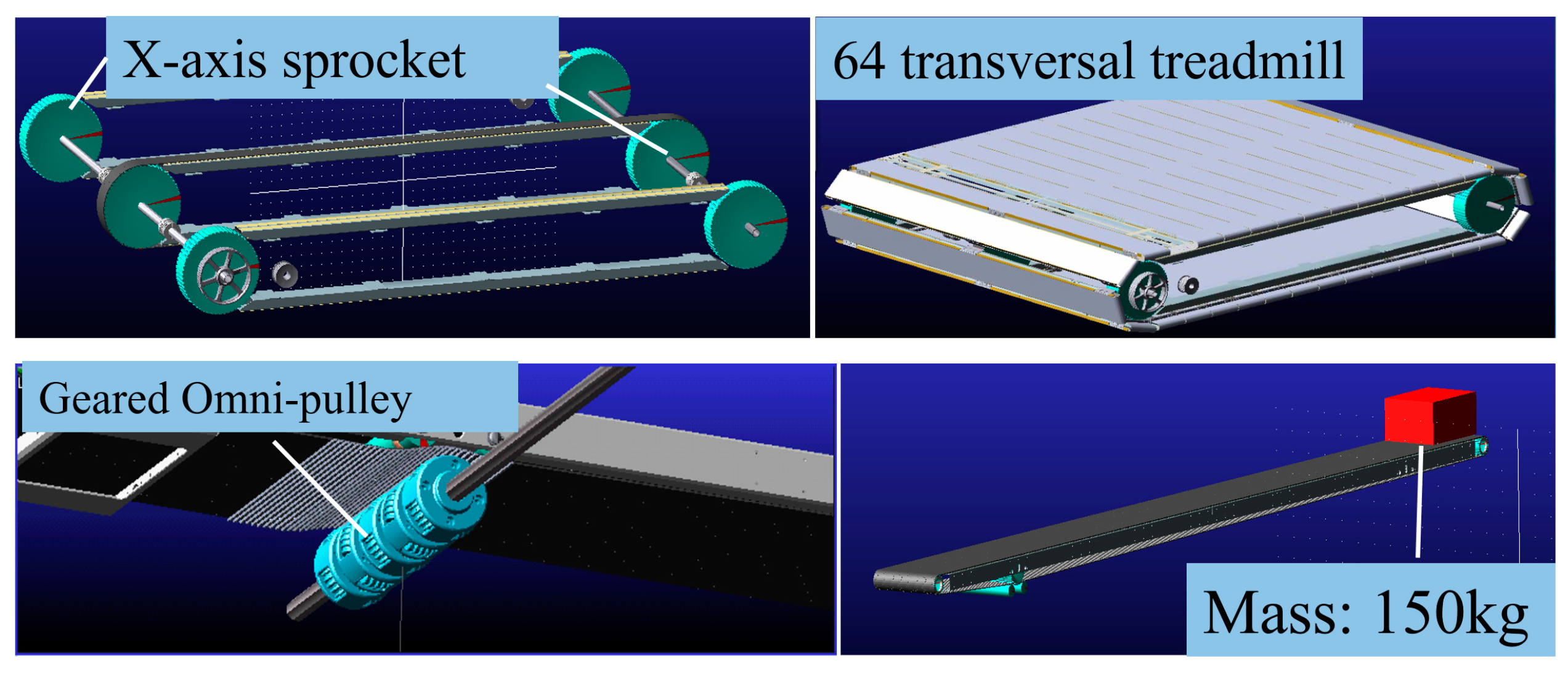 X-axis sprocket

64 transversal treadmill

Geared Omni-pulley

Mass: 150kg