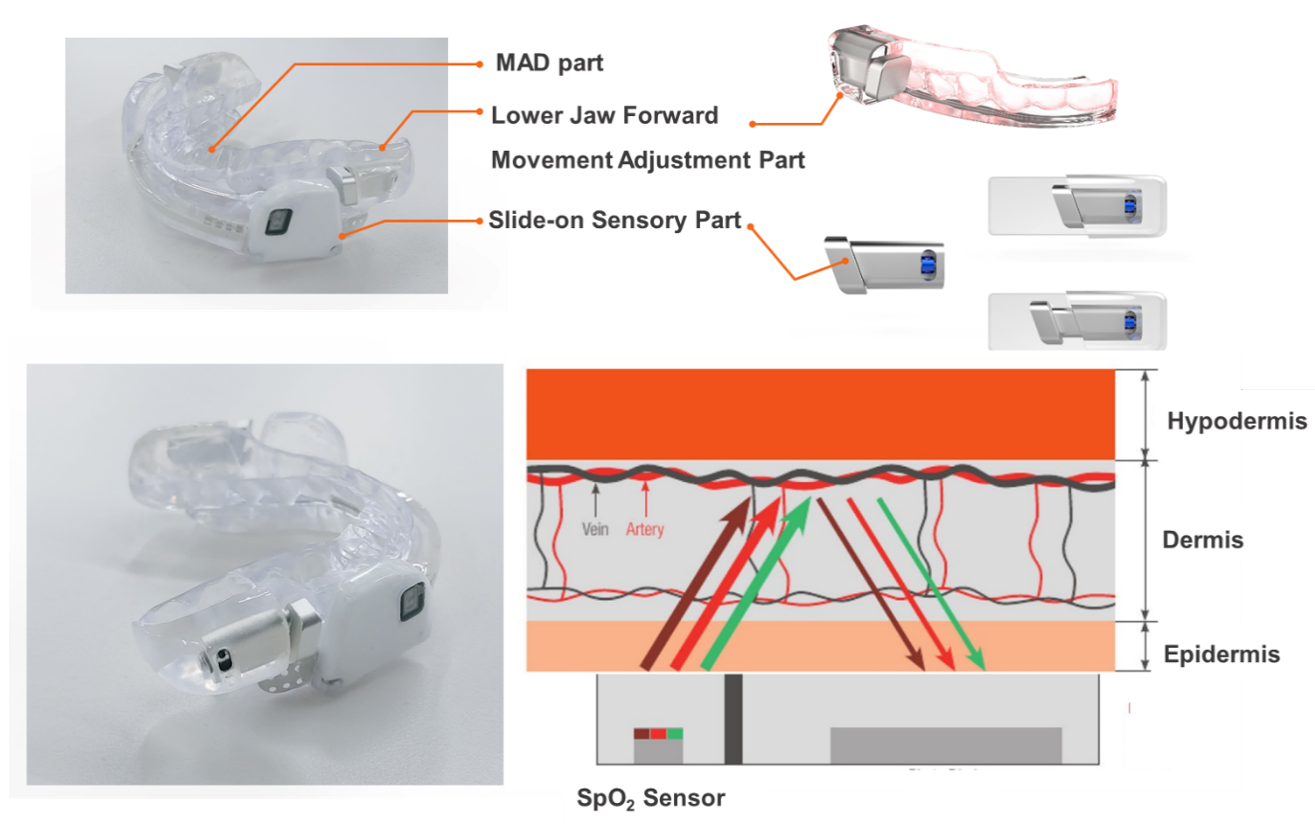 MAD part

Lower Jaw Forward Movement Adjustment Part

Slide-on Sensory Part

Hypodermis

Vein

Artery

Dermis

Epidermis

$SpO_2$ Sensor