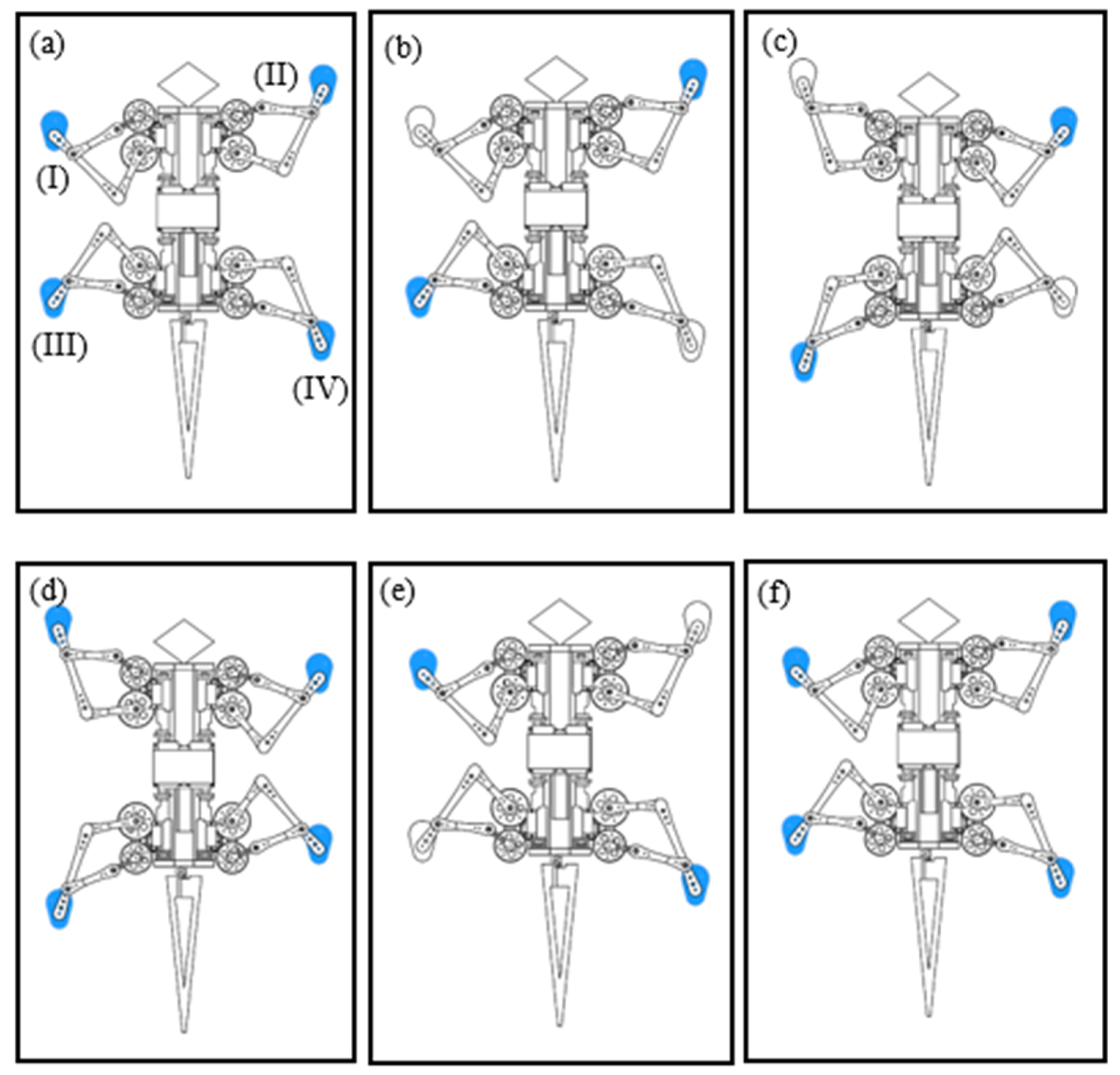 (a)
(II)
(I)
(III)
(IV)

(b)

(c)

(d)

(e)

(f)