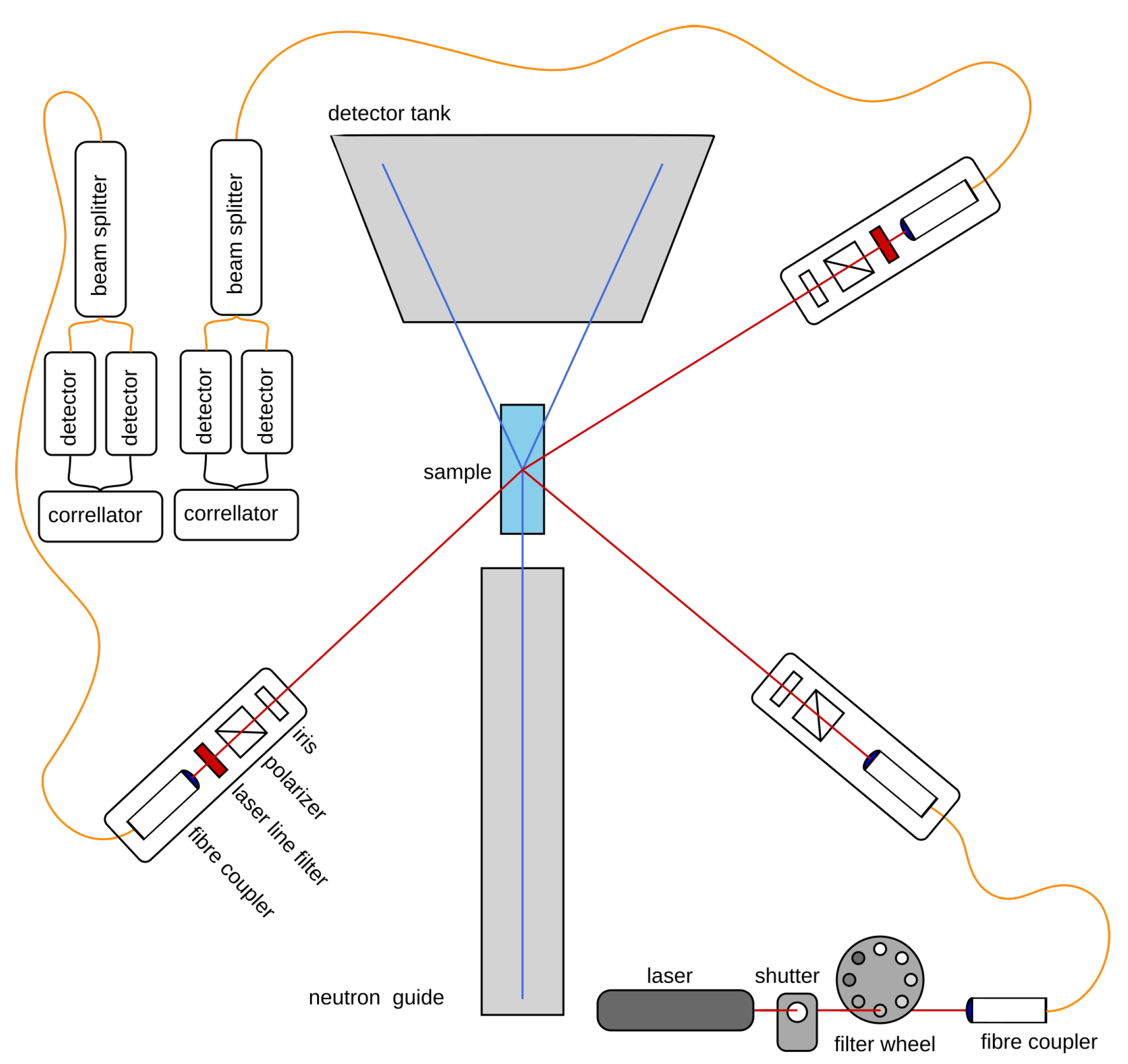 detector tank

beam splitter

beam splitter

detector

detector

detector

detector

correllator

correllator

sample

iris

polarizer

laser line filter

fibre coupler

neutron guide

laser

shutter

filter wheel

fibre coupler