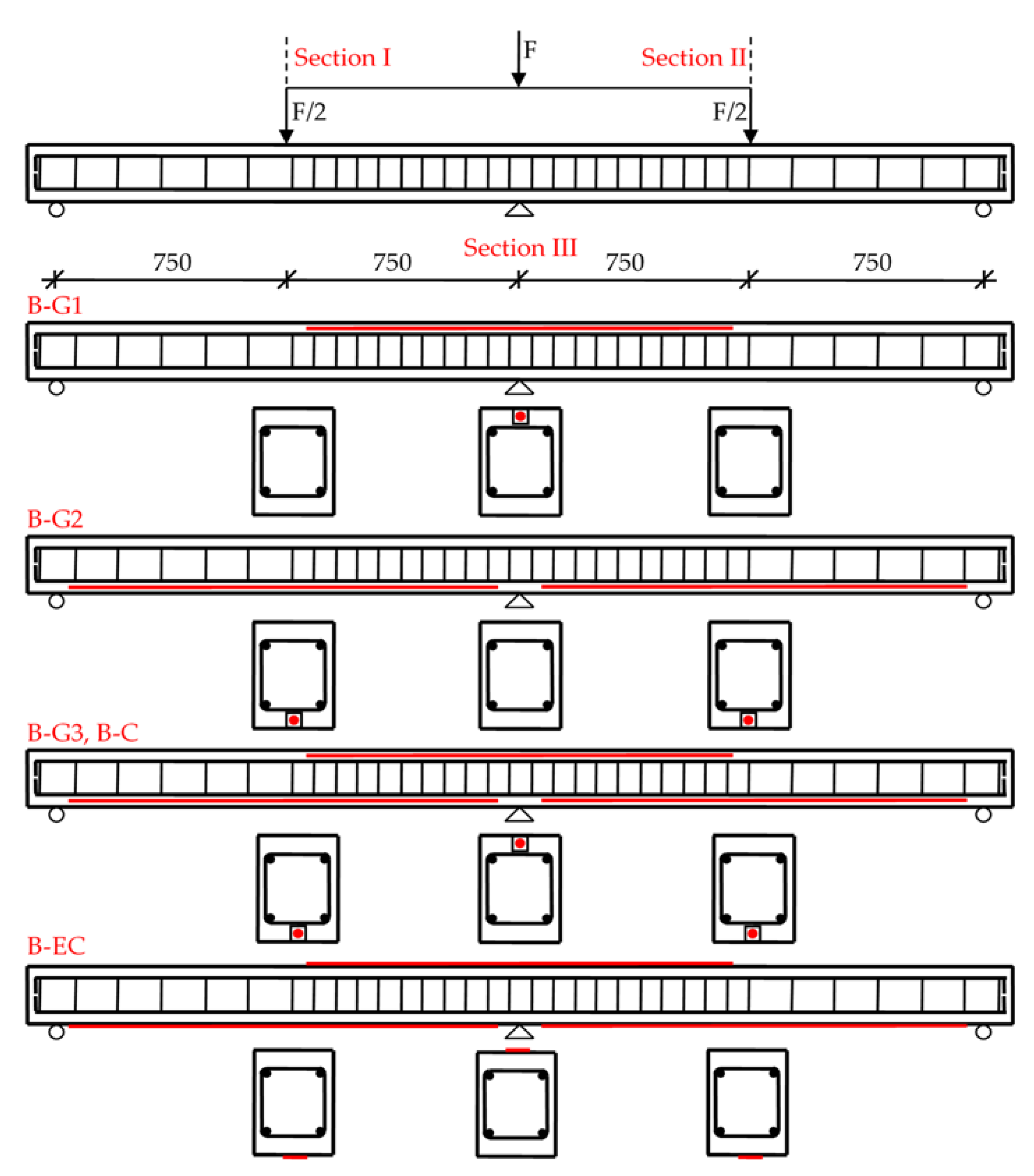 Section I
F
Section II
F/2
F/2
Section III
750
750
750
750
B-G1
B-G2
B-G3, B-C
B-EC