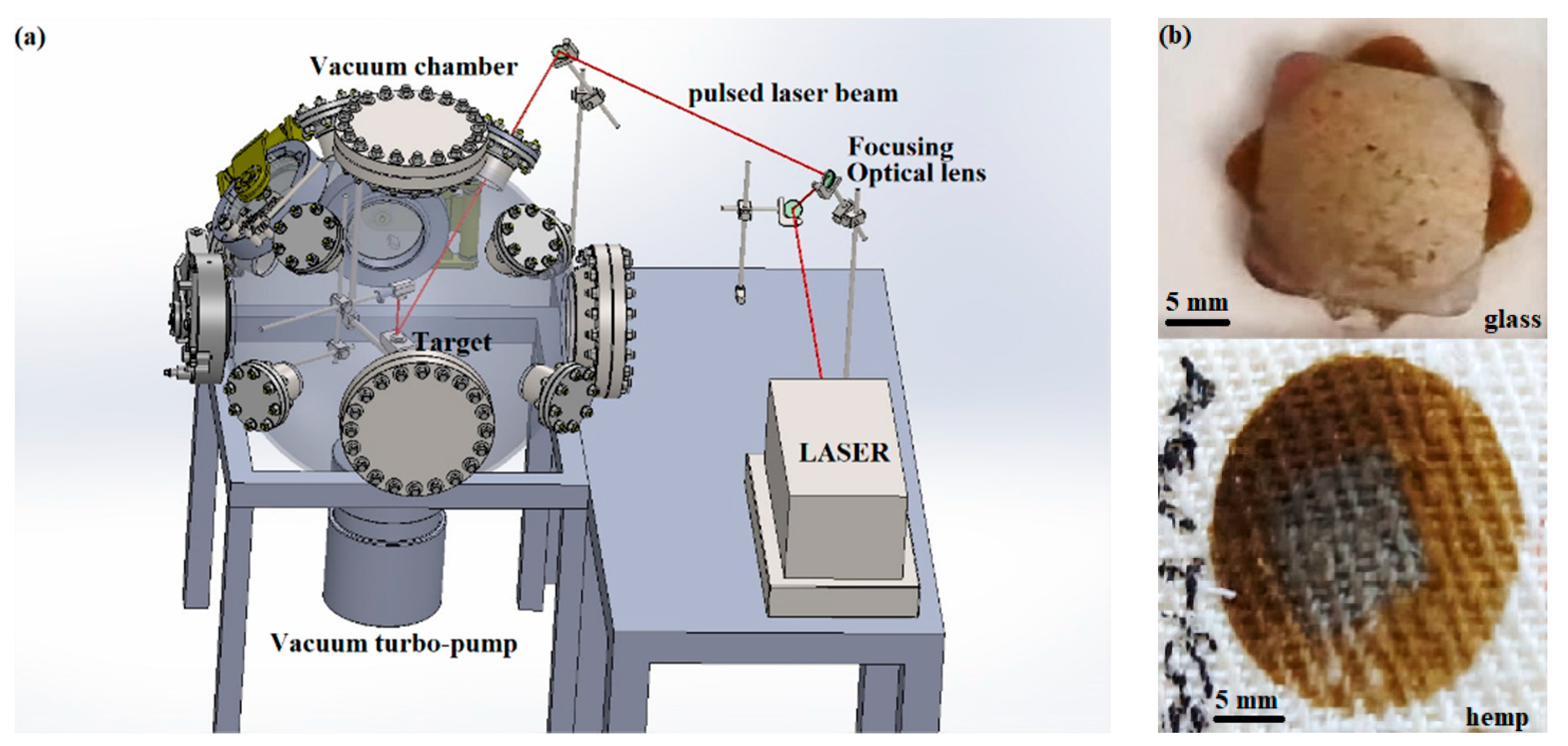 (a)

Vacuum chamber

pulsed laser beam

Focusing Optical lens

Target

LASER

Vacuum turbo-pump

(b)

5 mm

glass

5 mm

hemp