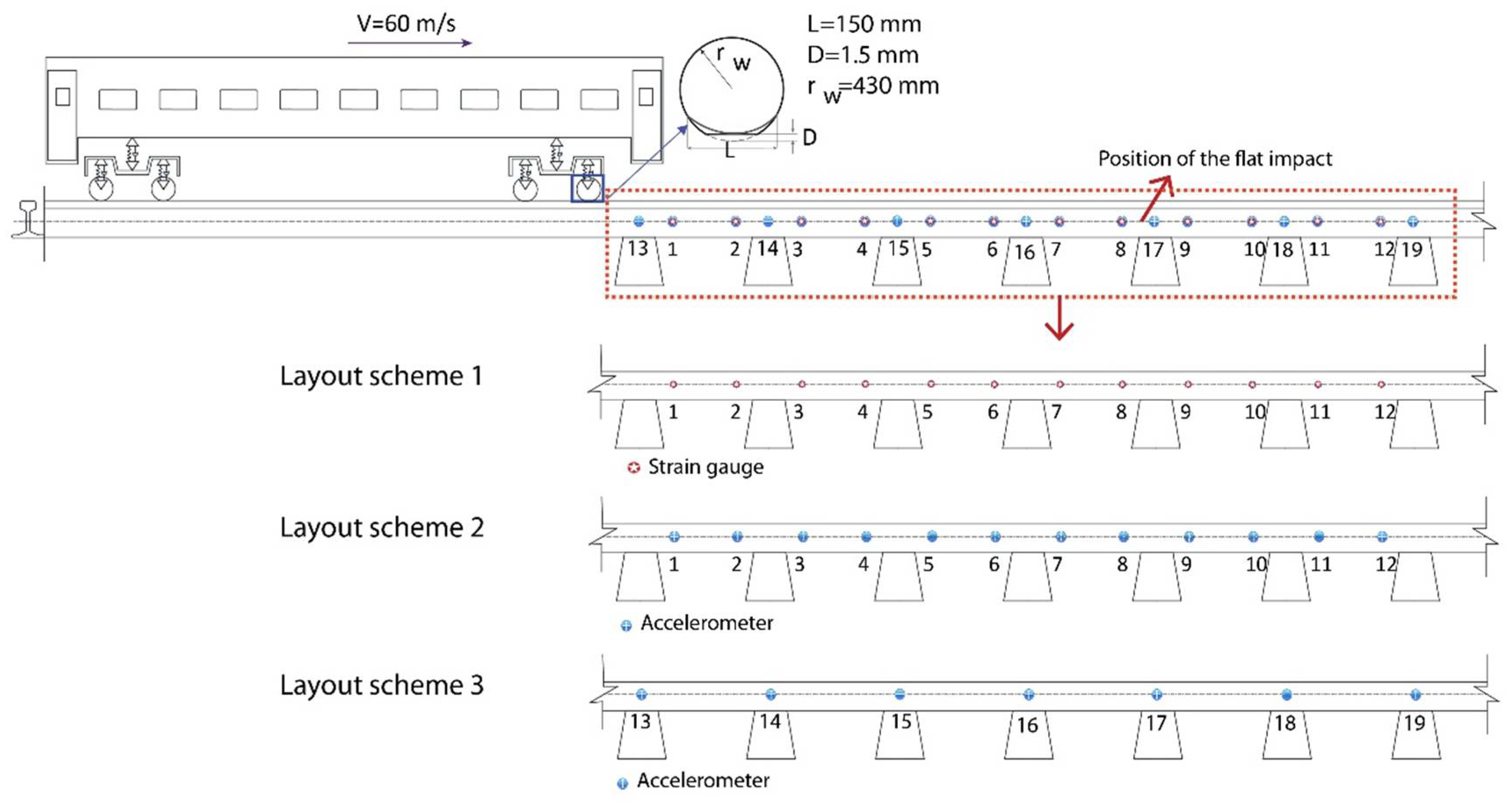 V=60 m/s

$r_w$

L=150 mm
D=1.5 mm
$r_w$=430 mm

D
L

Position of the flat impact

13 1 2 14 3 4 15 5 6 16 7 8 17 9 10 18 11 12 19

Layout scheme 1

1 2 3 4 5 6 7 8 9 10 11 12

Strain gauge

Layout scheme 2

1 2 3 4 5 6 7 8 9 10 11 12

Accelerometer

Layout scheme 3

13 14 15 16 17 18 19

Accelerometer