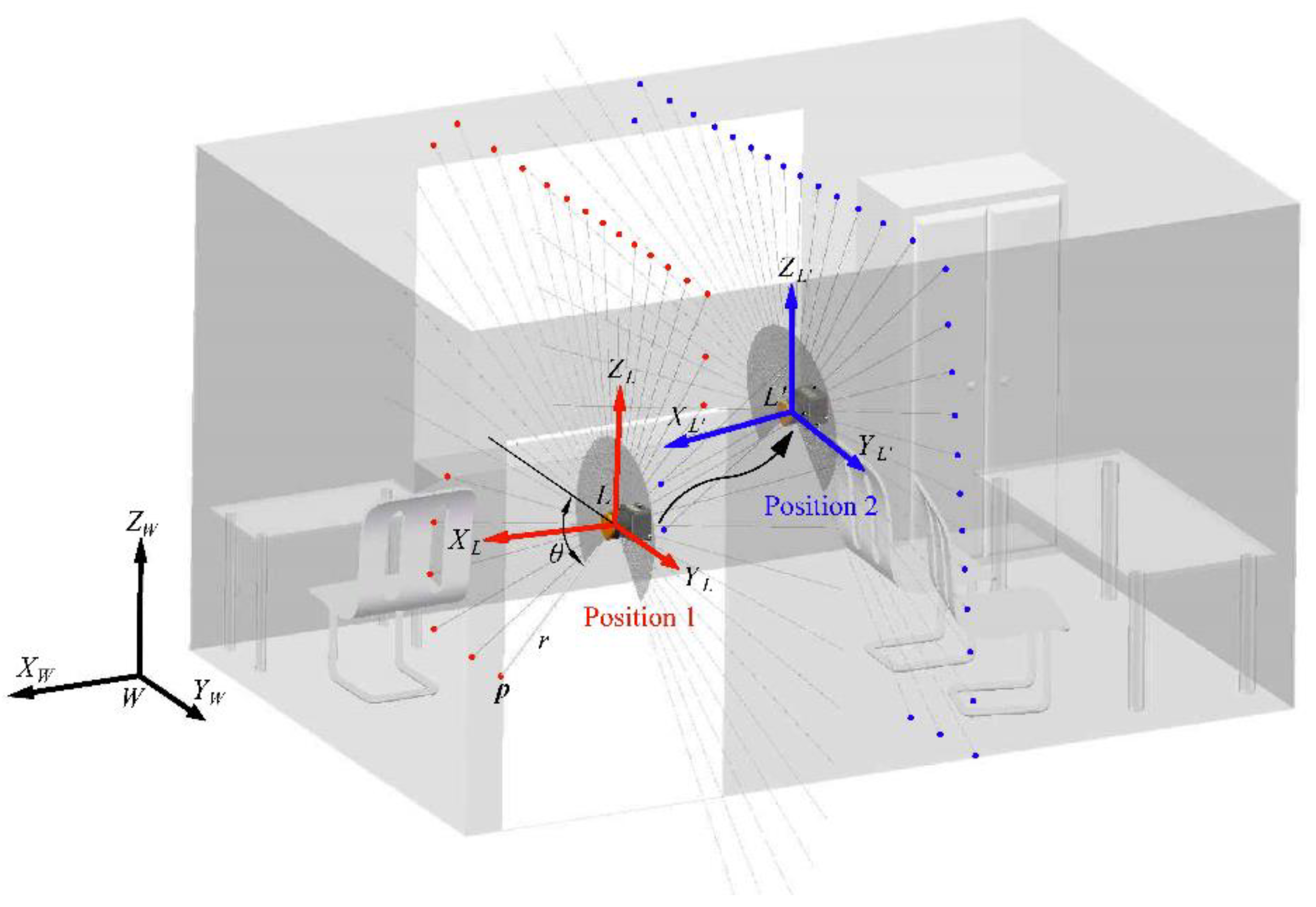 $Z_{L'}$
$Z_L$
$L'$
$X_{L'}$
$Y_{L'}$
$L$
Position 2
$Z_W$
$X_L$
$\theta$
$Y_L$
Position 1
$r$
$X_W$
$W$
$Y_W$
$p$