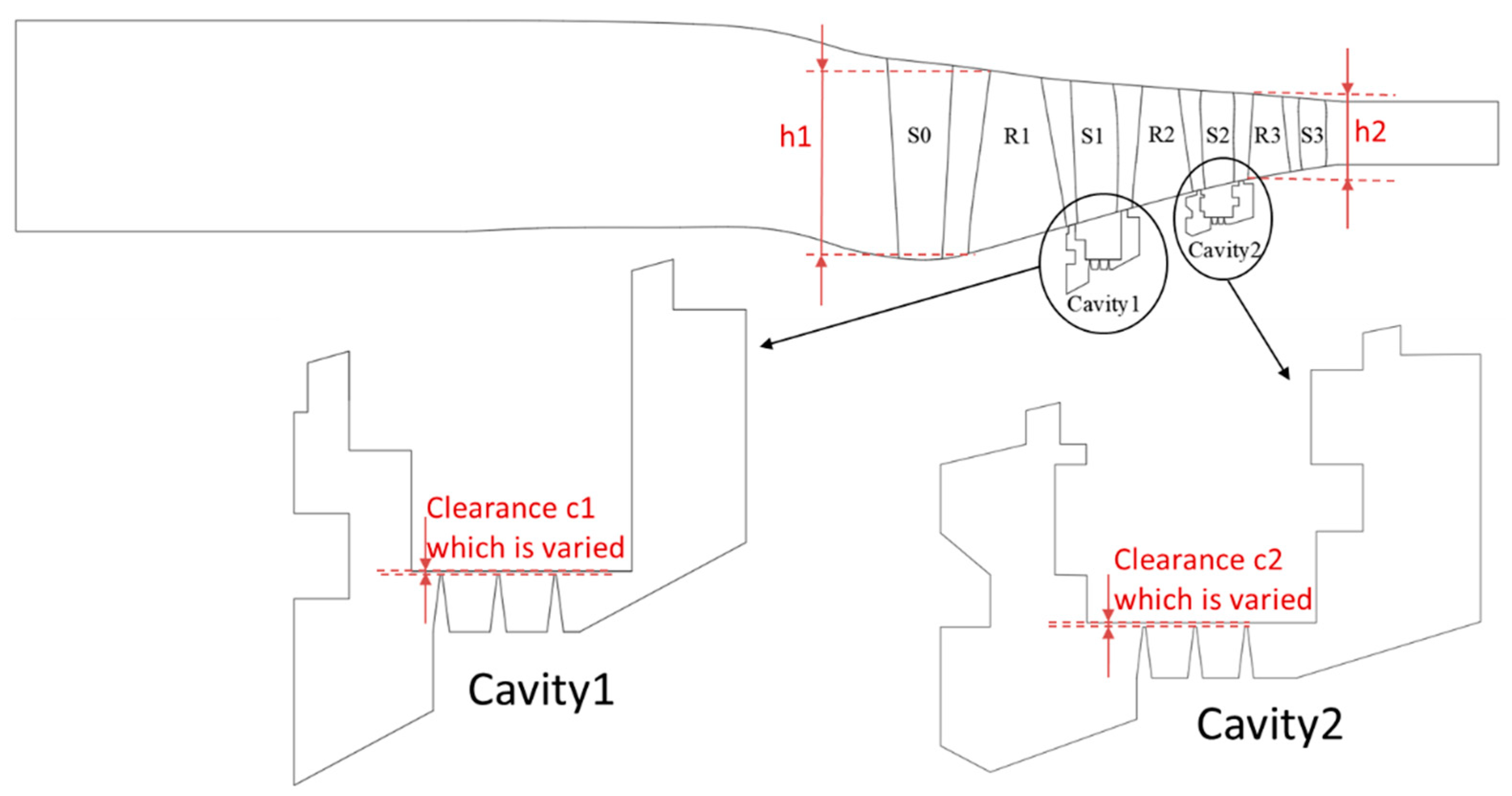 h1

S0

R1

S1

R2

S2

R3

S3

h2

Cavity2

Cavity1

Clearance c1 which is varied

Cavity1

Clearance c2 which is varied

Cavity2