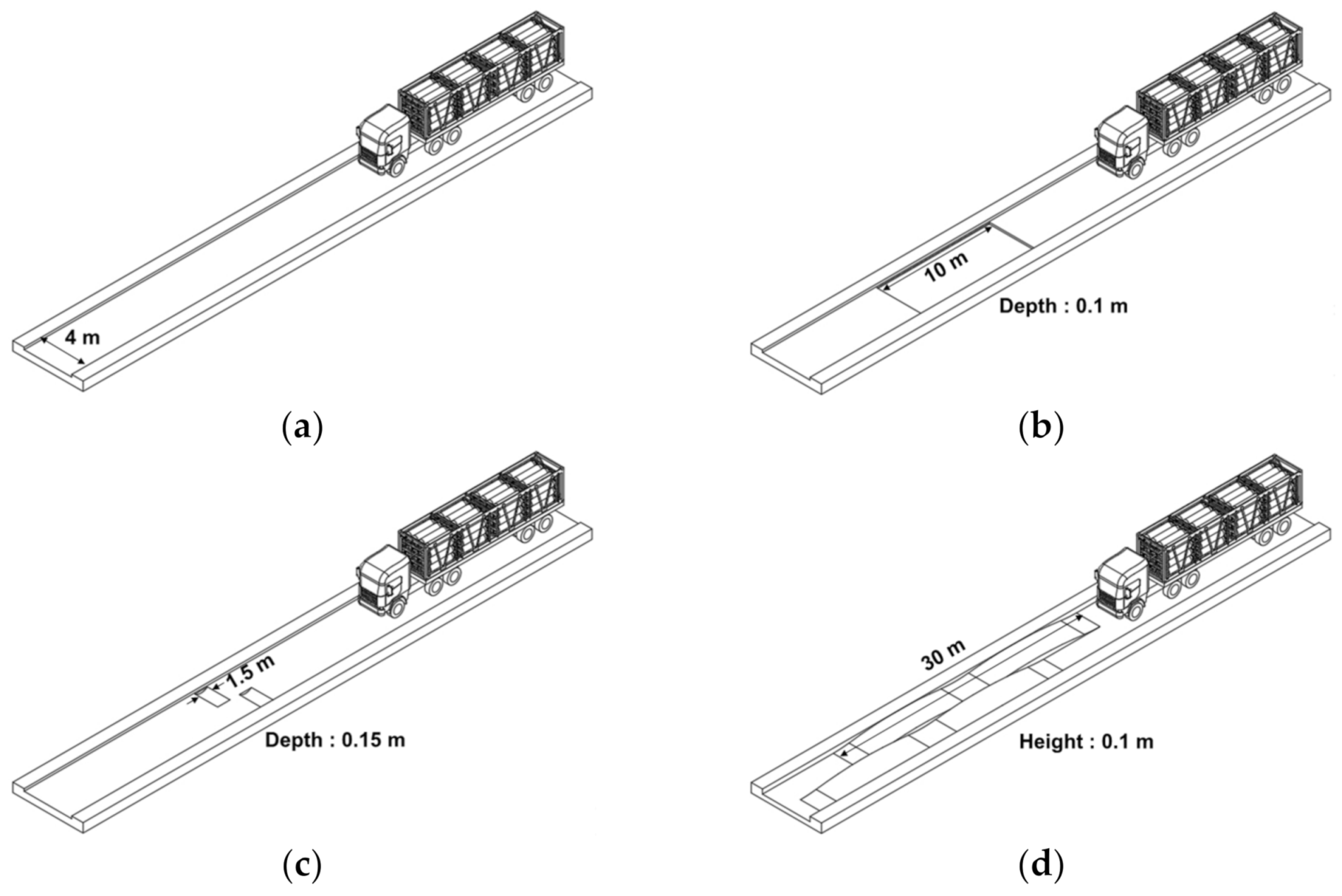 4 m

(a)

10 m

Depth : 0.1 m

(b)

1.5 m

Depth : 0.15 m

(c)

30 m

Height : 0.1 m

(d)