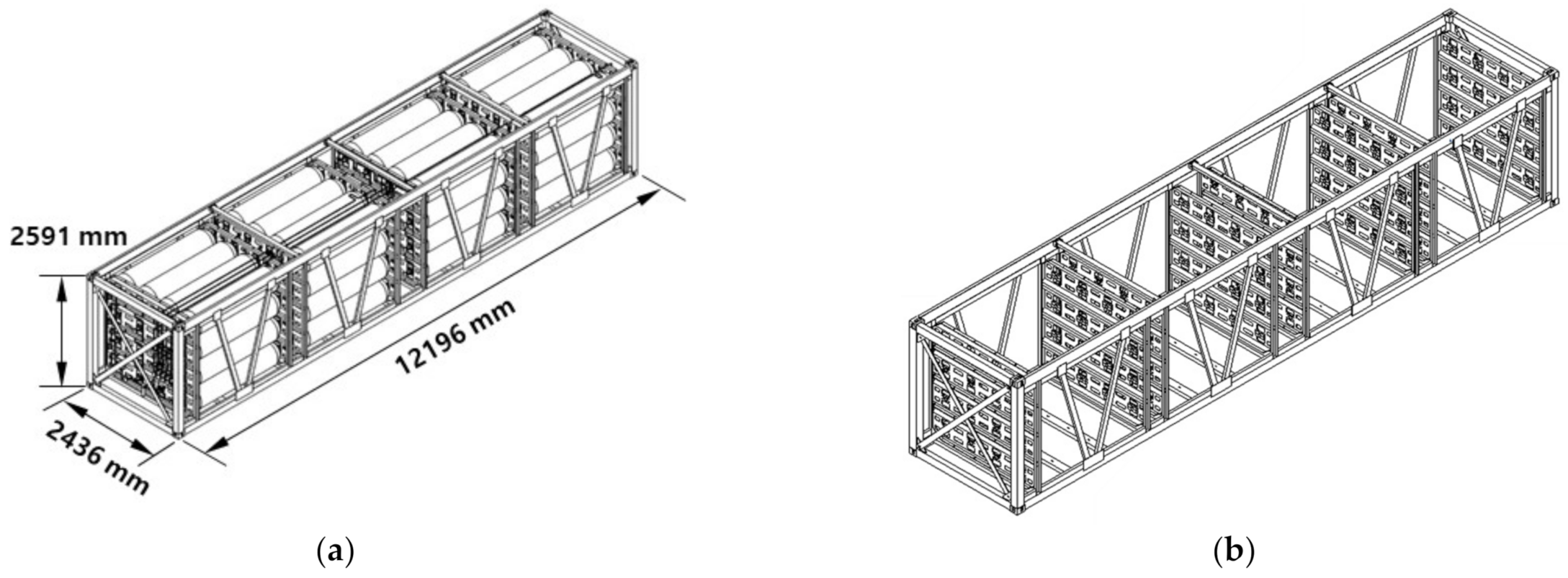 2591 mm

12196 mm

2436 mm

(a)

(b)