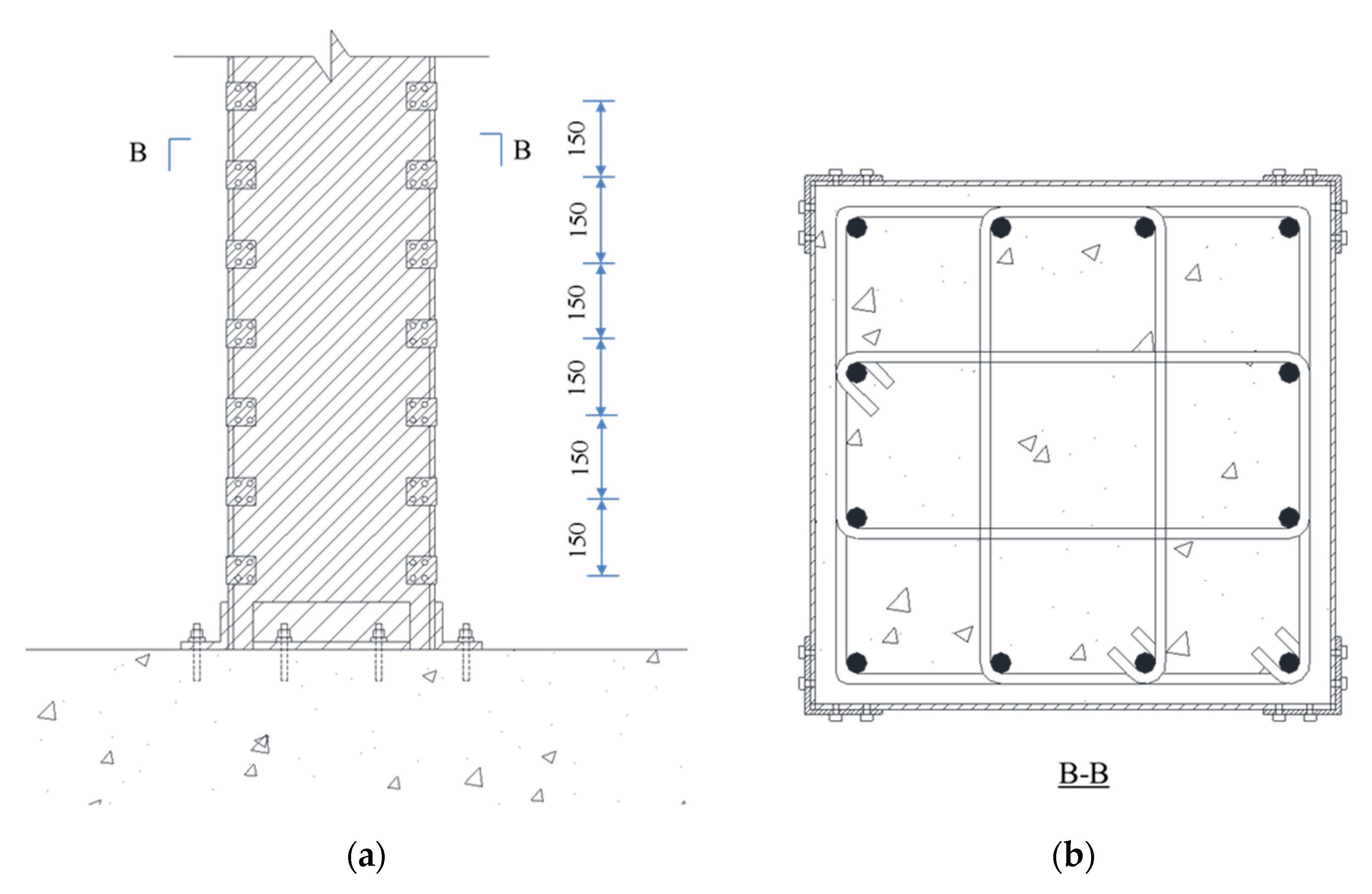 B

B

150

150

150

150

150

150

B-B

(a)

(b)