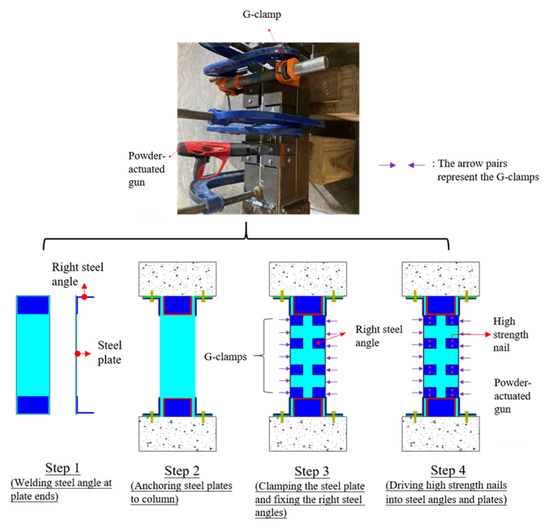 G-clamp

Powder-actuated gun

: The arrow pairs represent the G-clamps

Right steel angle

Steel plate

G-clamps

Right steel angle

High strength nail

Powder-actuated gun

Step 1
(Welding steel angle at plate ends)

Step 2
(Anchoring steel plates to column)

Step 3
(Clamping the steel plate and fixing the right steel angles)

Step 4
(Driving high strength nails into steel angles and plates)