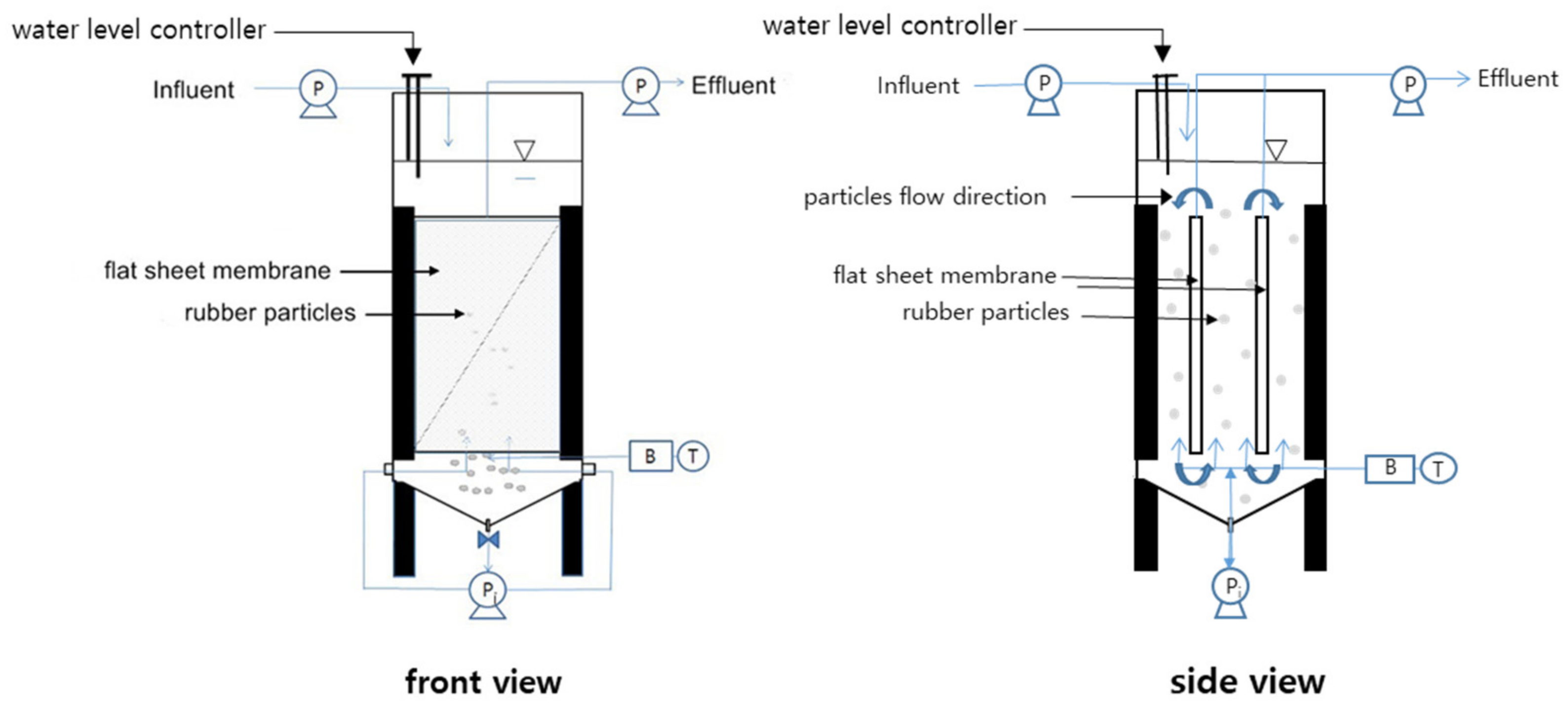 water level controller

Influent

P

P

Effluent

flat sheet membrane

rubber particles

B

T

$P_i$

front view

water level controller

Influent

P

P

Effluent

particles flow direction

flat sheet membrane

rubber particles

B

T

$P_i$

side view