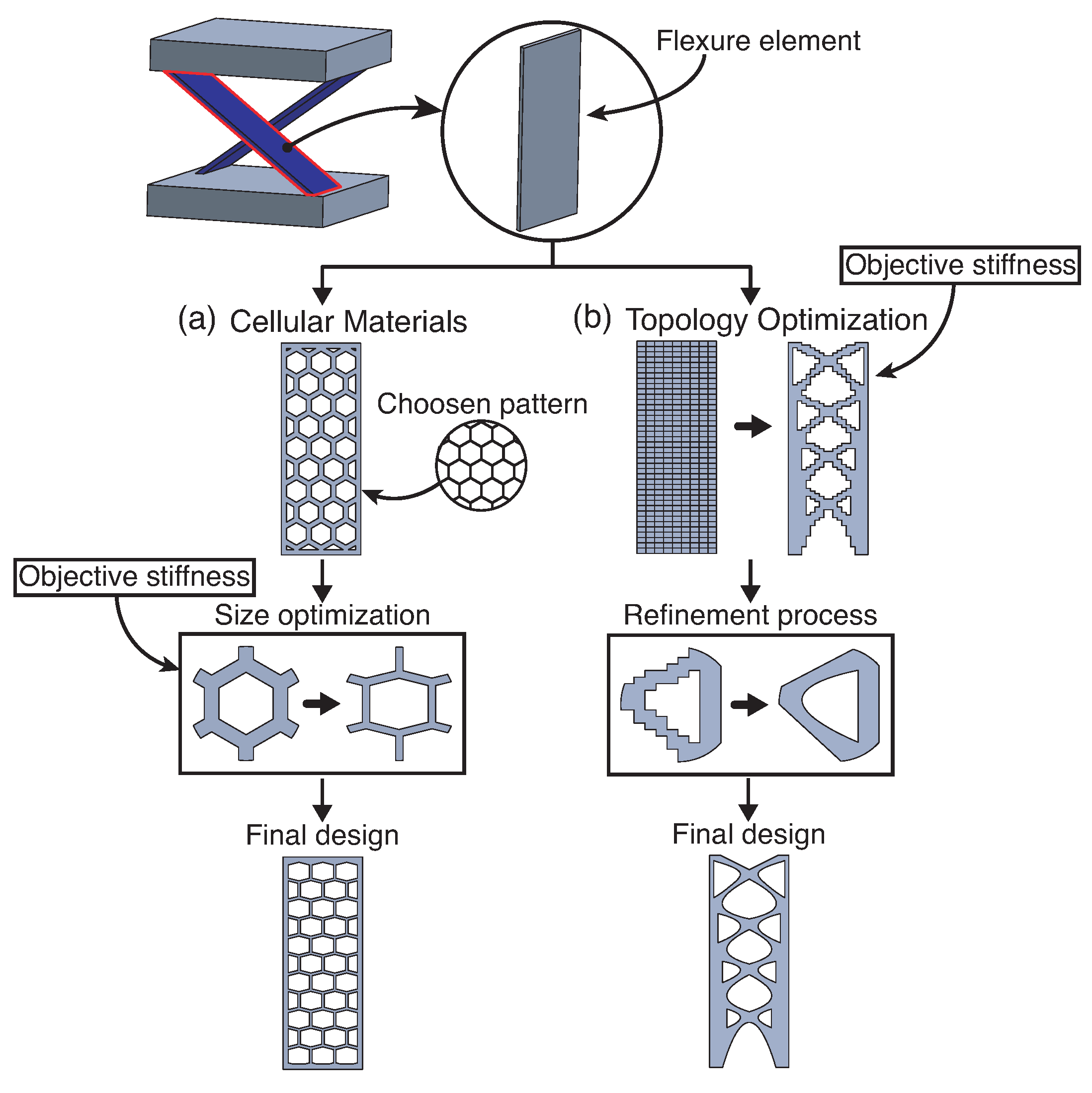 Flexure element

Objective stiffness

(a) Cellular Materials

(b) Topology Optimization

Choosen pattern

Objective stiffness

Size optimization

Refinement process

Final design

Final design