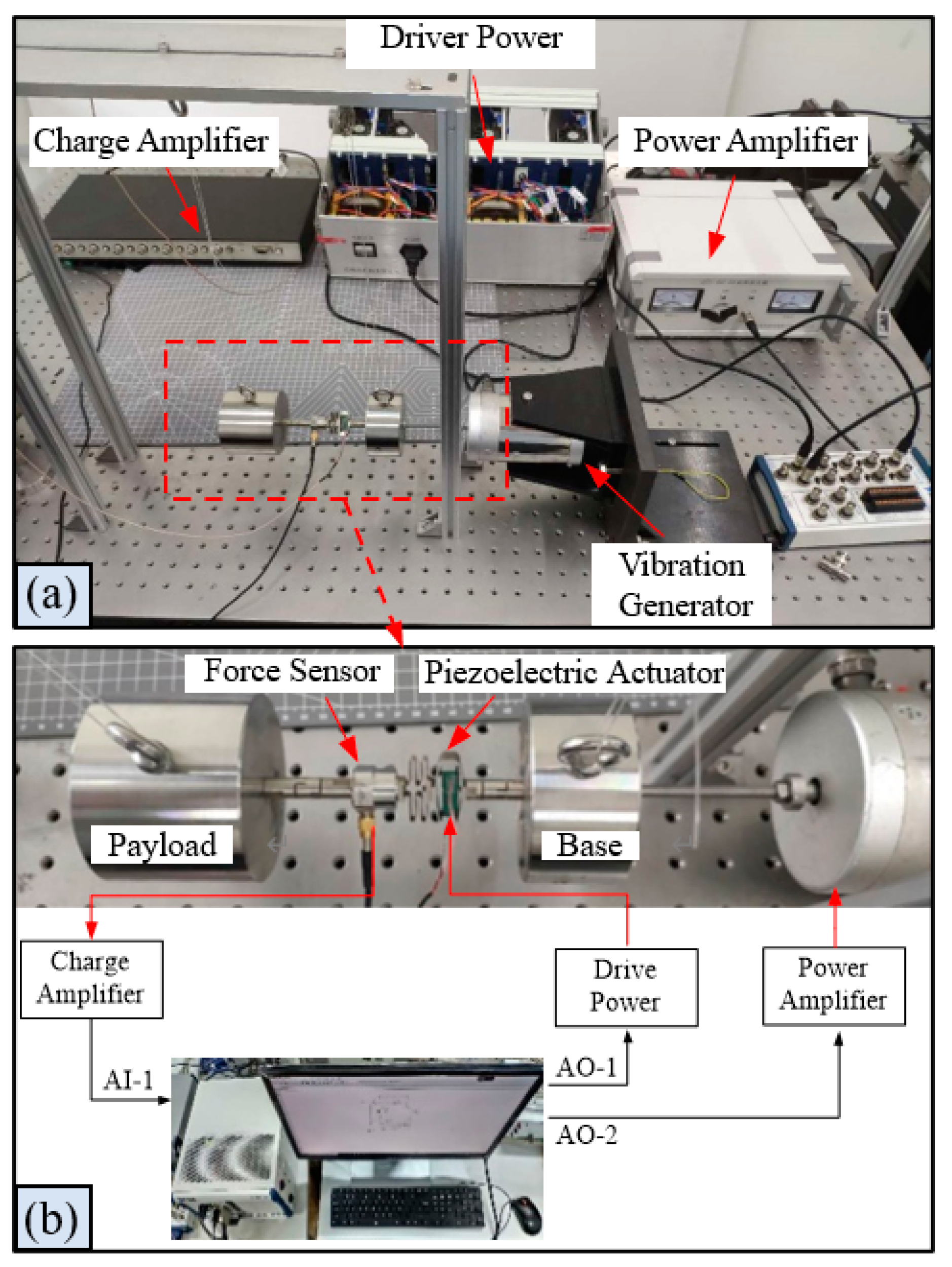 Driver Power

Charge Amplifier

Power Amplifier

Vibration Generator

(a)

Force Sensor

Piezoelectric Actuator

Payload

Base

Charge Amplifier

Drive Power

Power Amplifier

AI-1

AO-1

AO-2

(b)