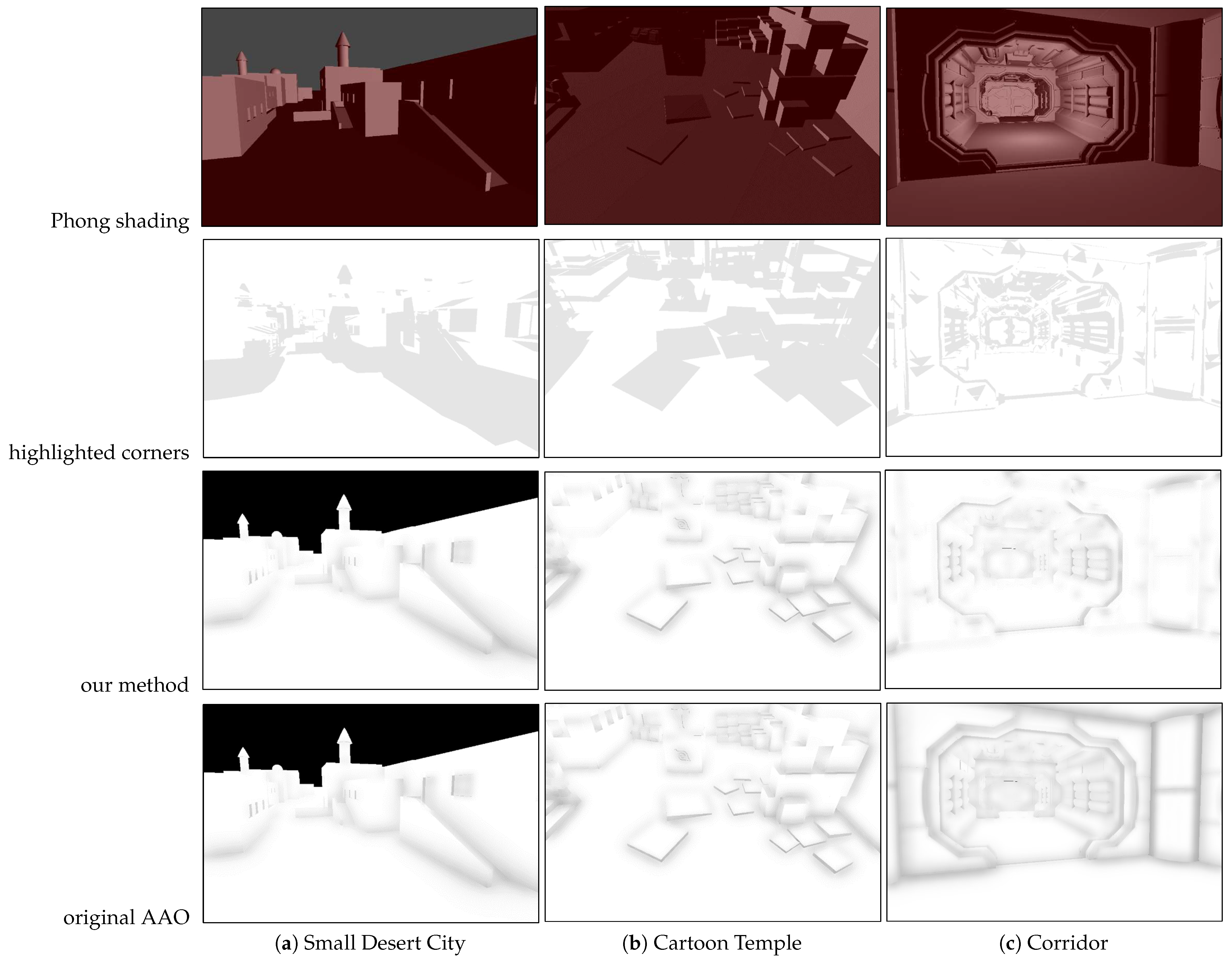 Phong shading

highlighted corners

our method

original AAO

(a) Small Desert City

(b) Cartoon Temple

(c) Corridor