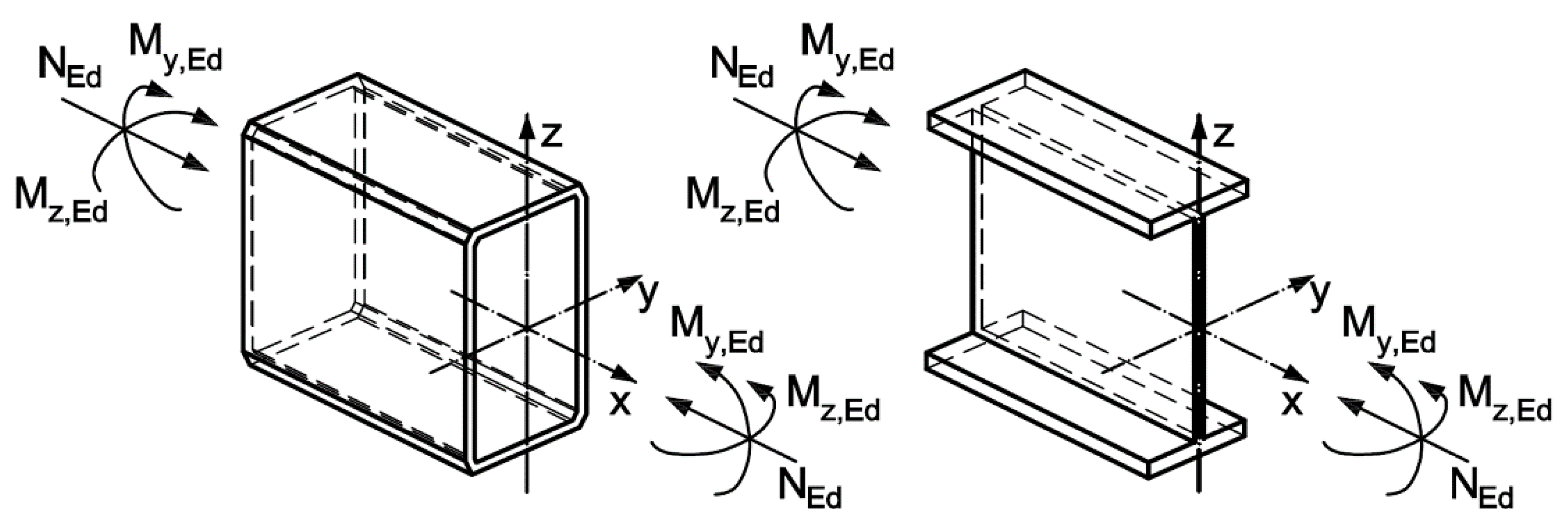 $N_{Ed}$ $M_{y,Ed}$
$M_{z,Ed}$
z
y
x
$M_{y,Ed}$
$M_{z,Ed}$
$N_{Ed}$

$N_{Ed}$ $M_{y,Ed}$
$M_{z,Ed}$
z
y
x
$M_{y,Ed}$
$M_{z,Ed}$
$N_{Ed}$