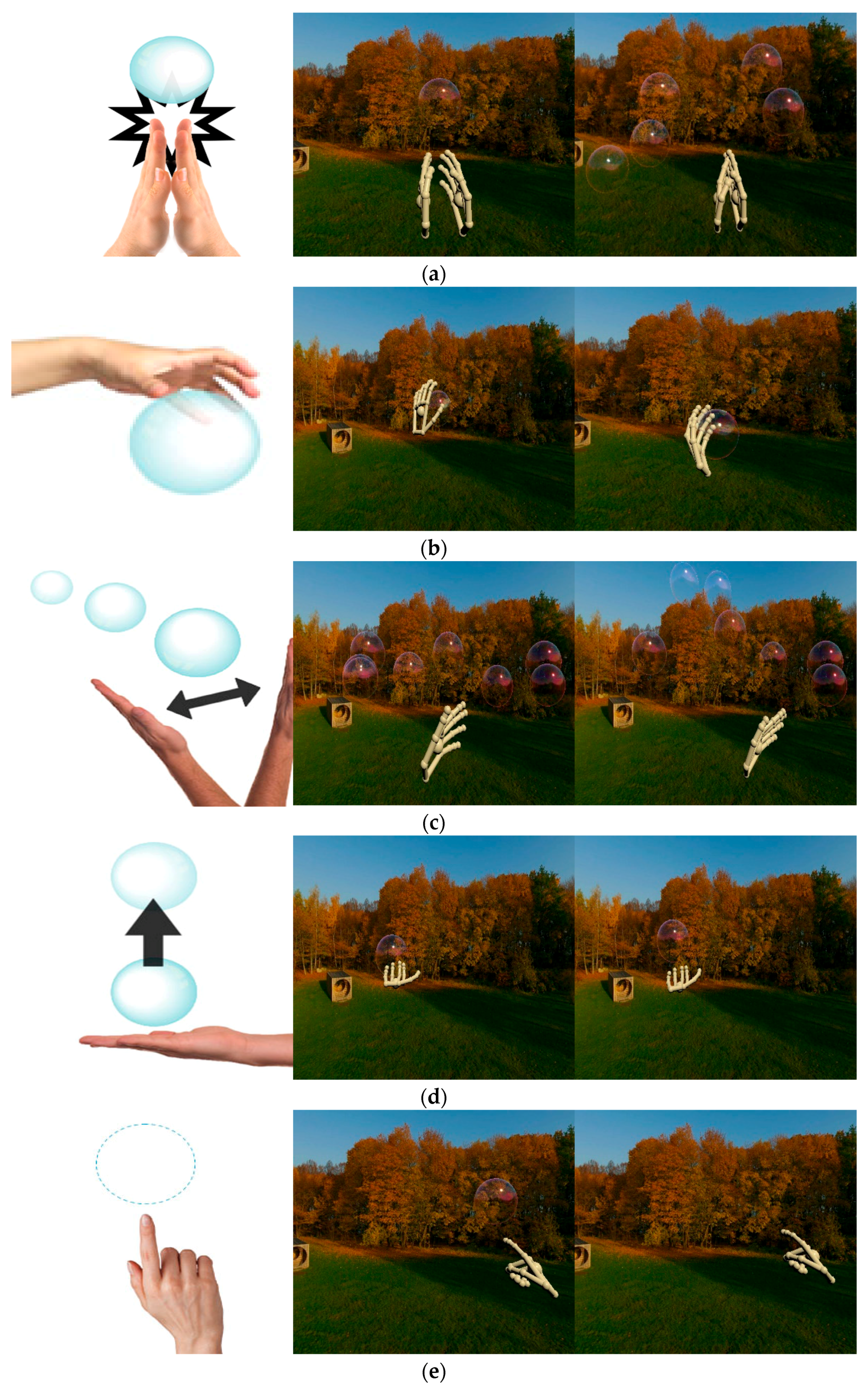 (a)

(b)

(c)

(d)

(e)