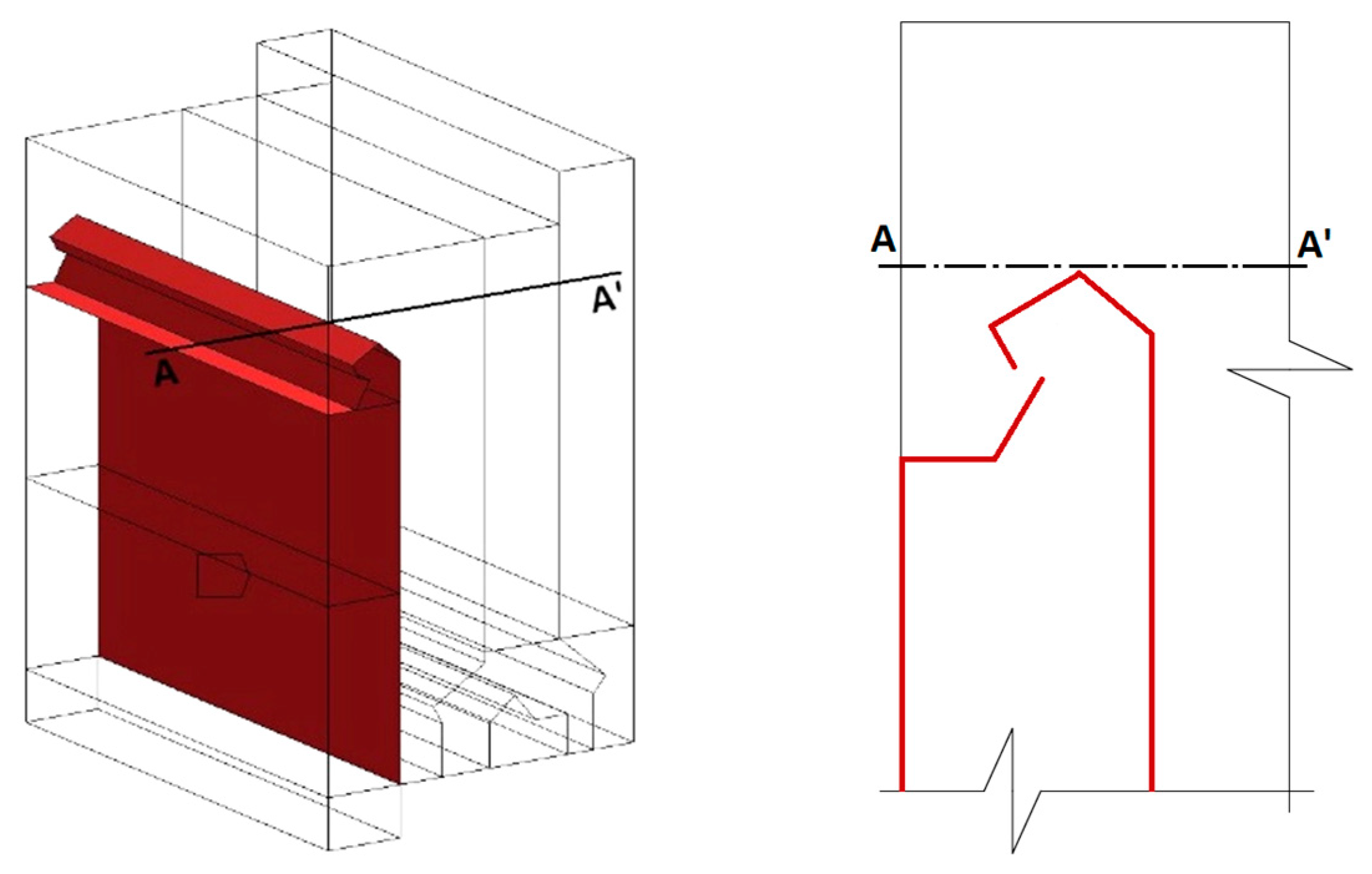 A'
A
A
A'