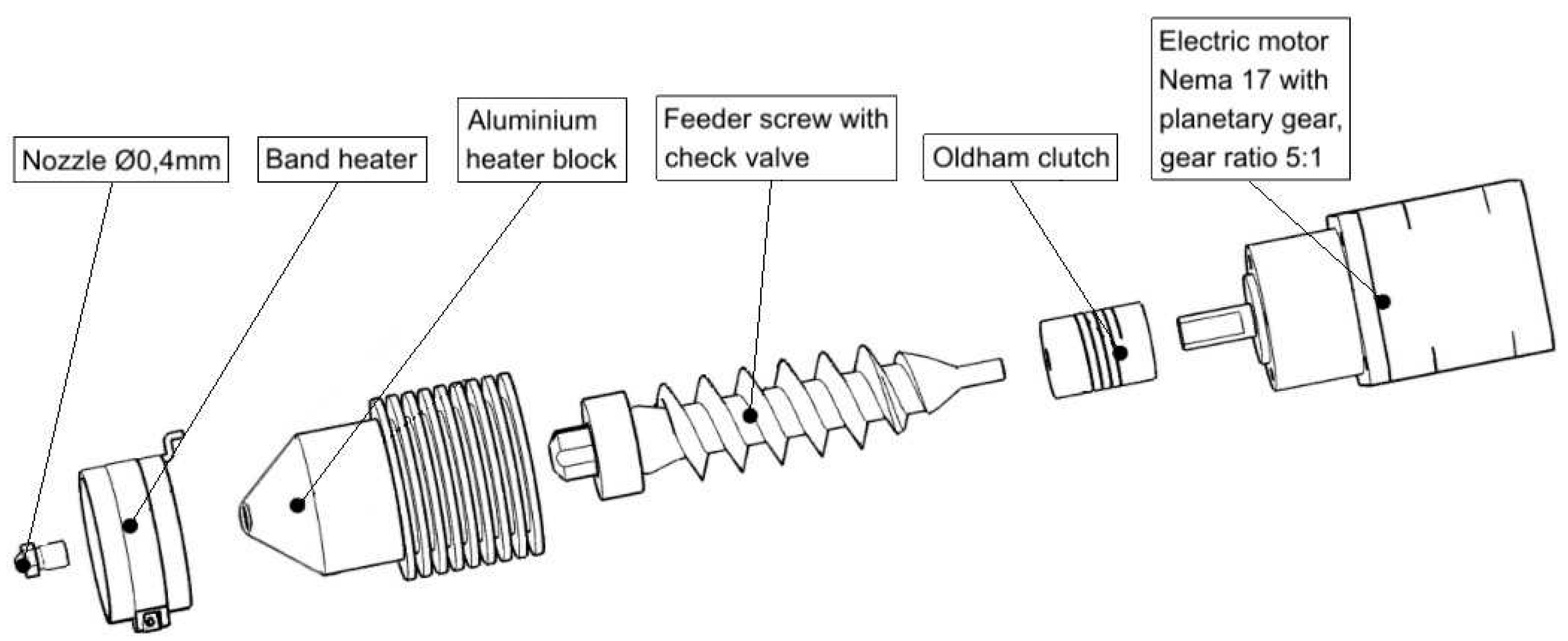 Nozzle Ø0,4mm

Band heater

Aluminium heater block

Feeder screw with check valve

Oldham clutch

Electric motor Nema 17 with planetary gear, gear ratio 5:1