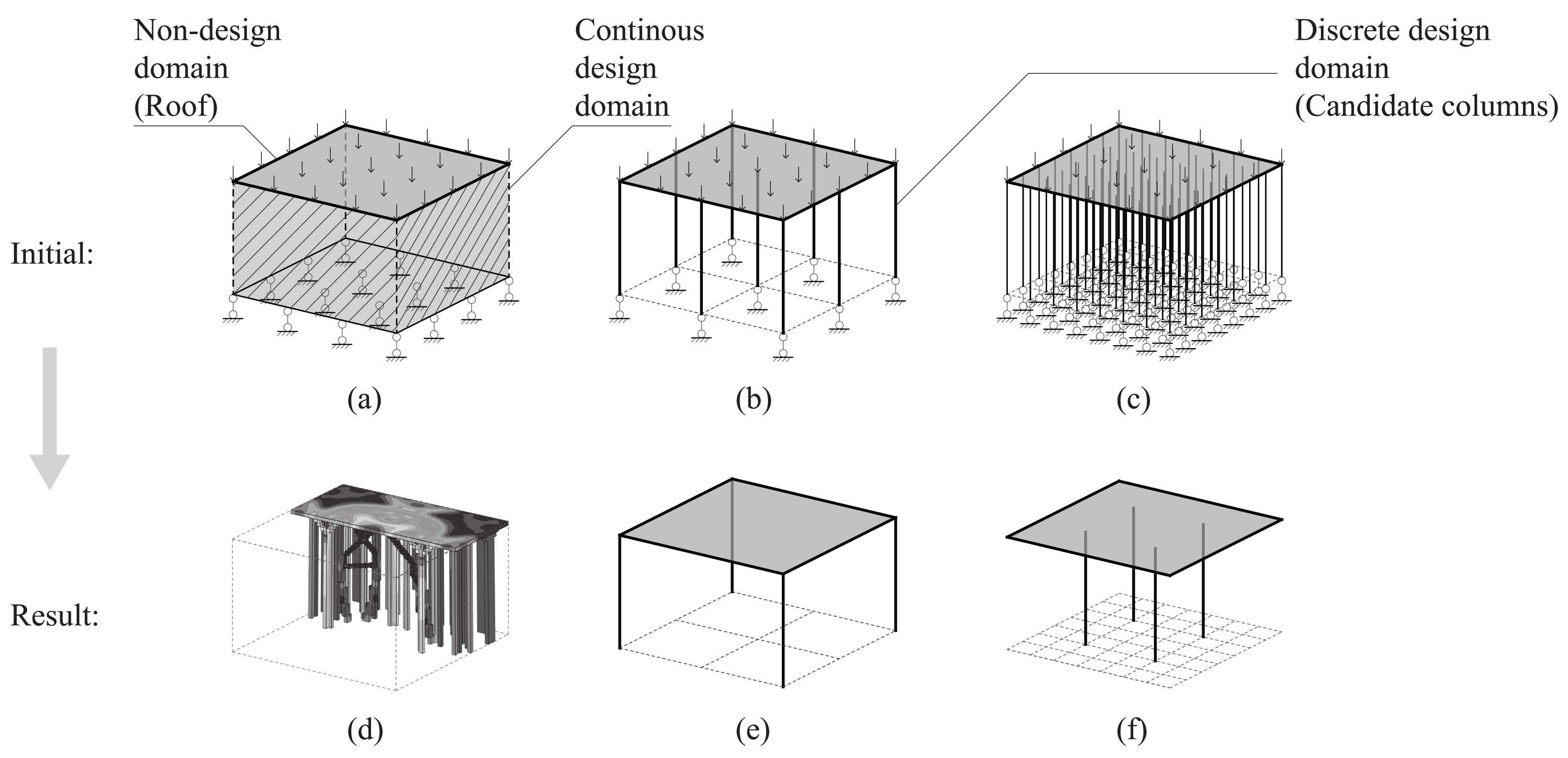 Non-design domain (Roof)

Continous design domain

Discrete design domain (Candidate columns)

Initial:

(a)

(b)

(c)

Result:

(d)

(e)

(f)