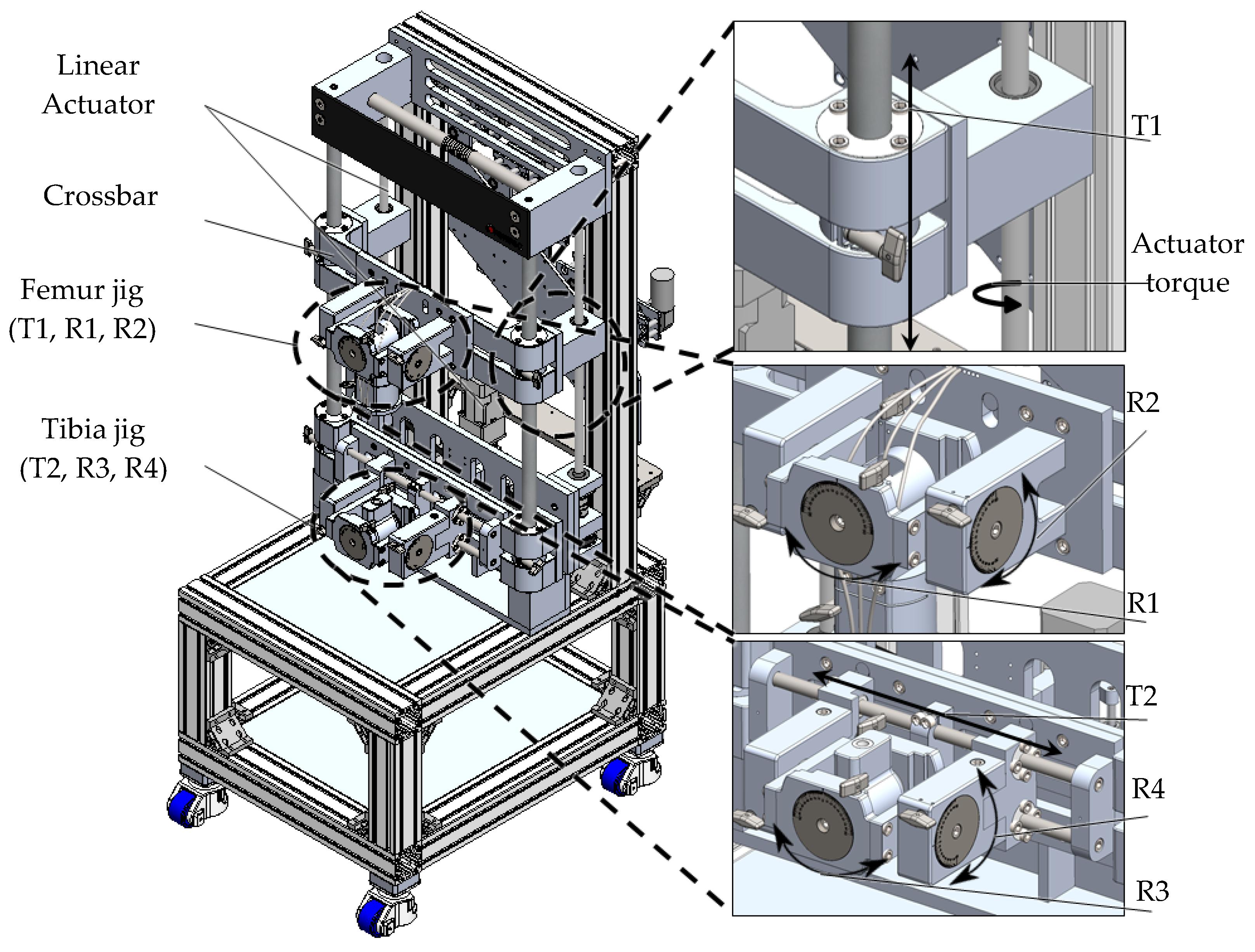 Linear Actuator

Crossbar

Femur jig (T1, R1, R2)

Tibia jig (T2, R3, R4)

T1

Actuator torque

R2

R1

T2

R4

R3