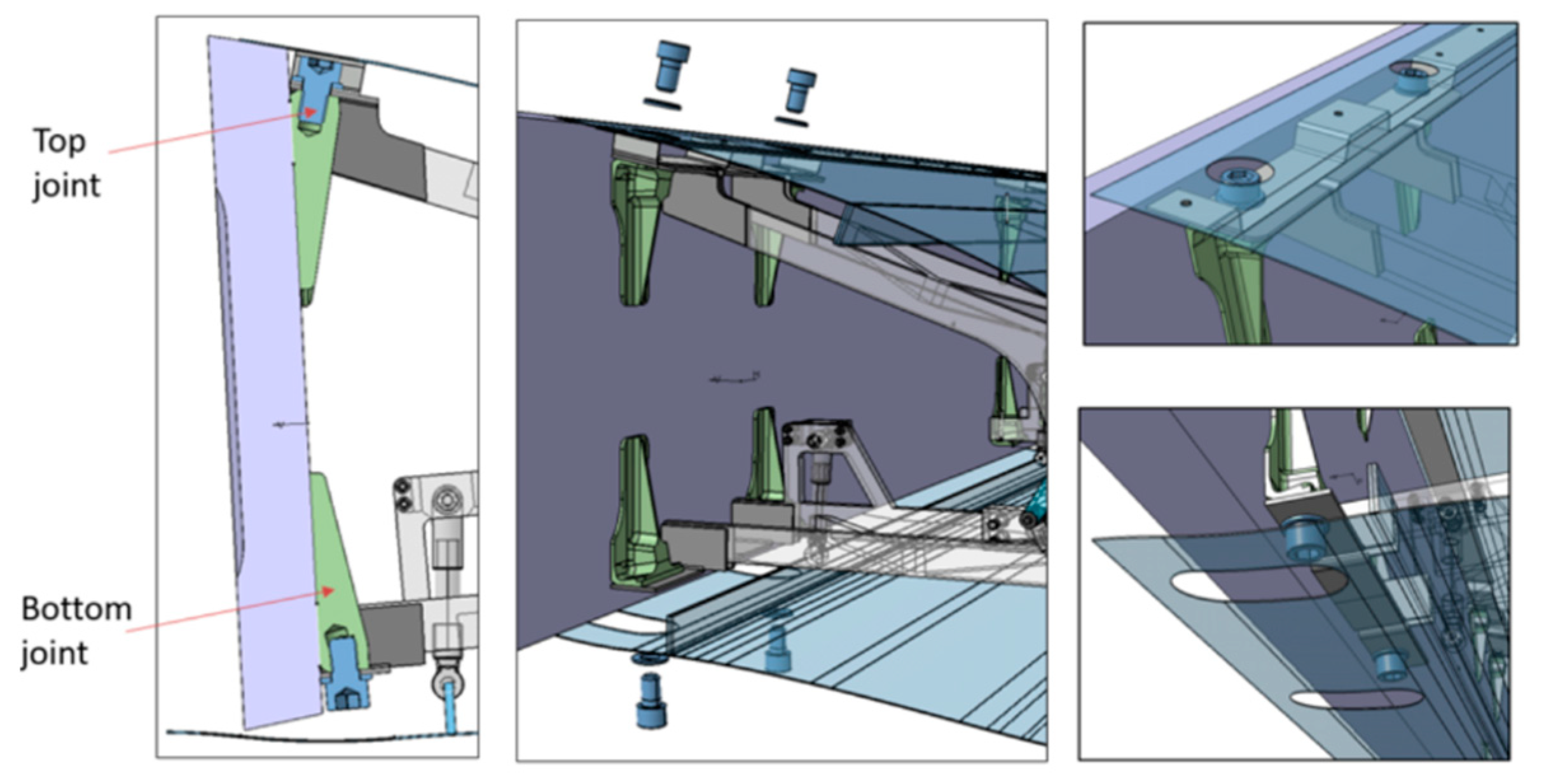 Top joint

Bottom joint