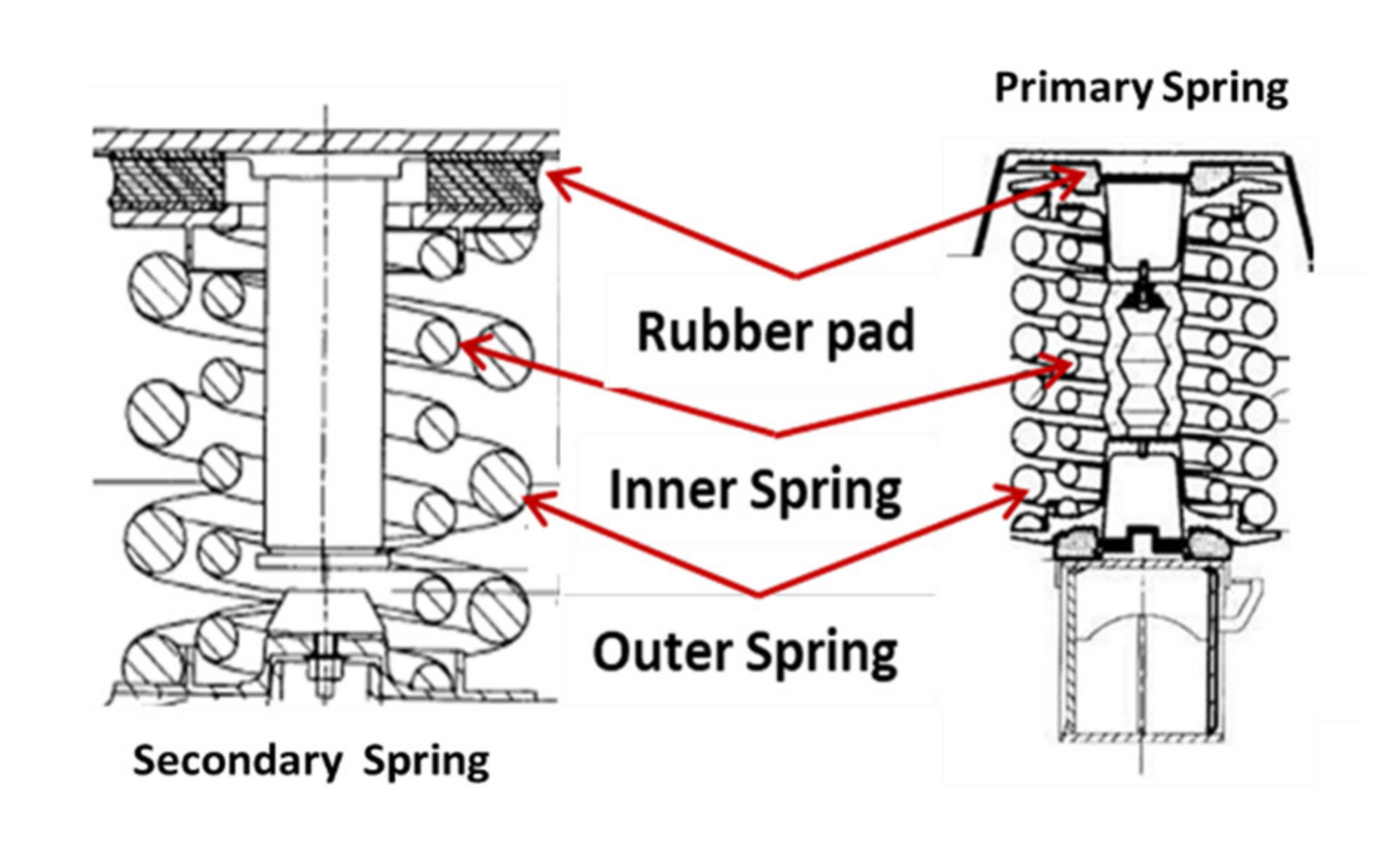 Primary Spring

Rubber pad

Inner Spring

Outer Spring

Secondary Spring