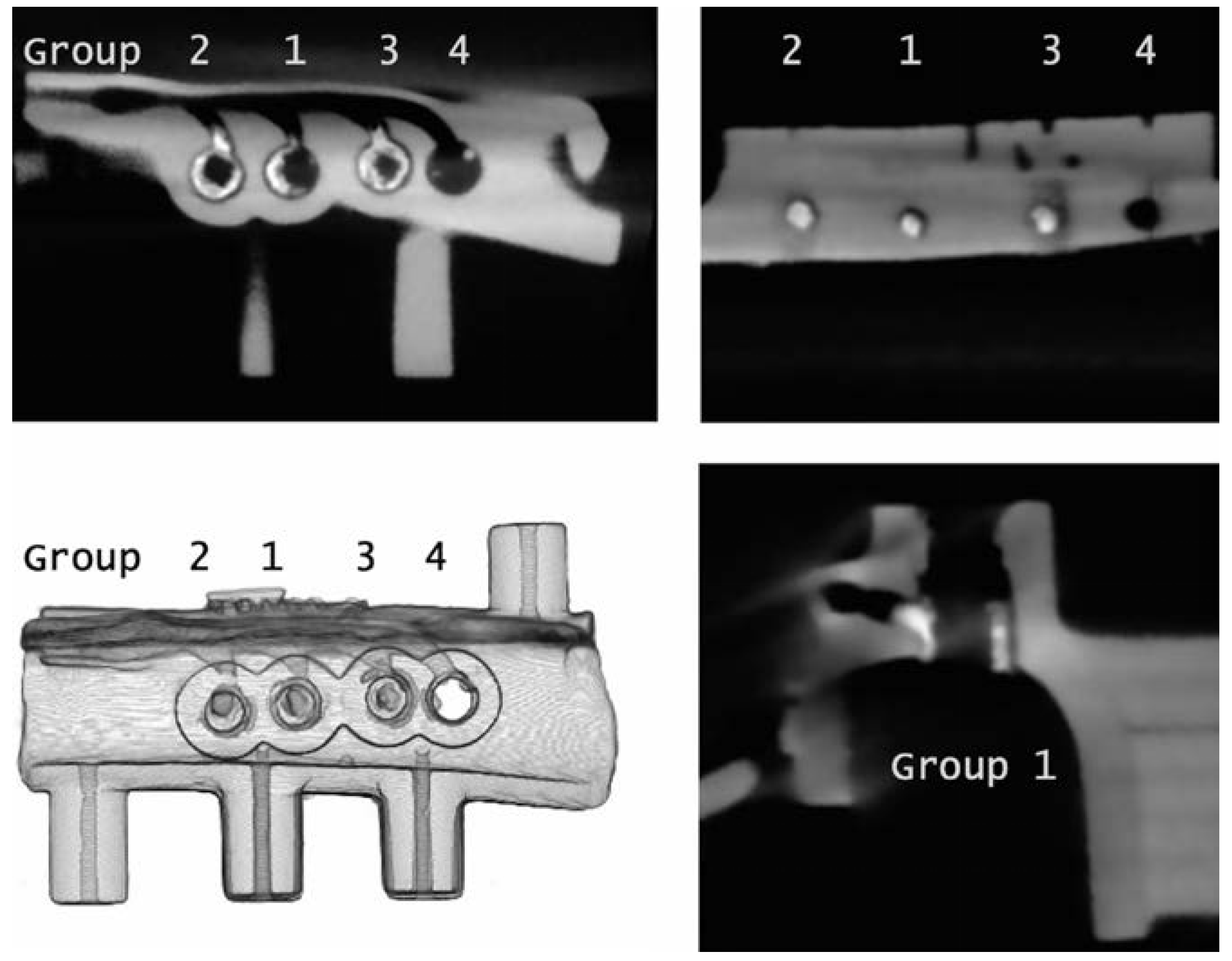 Group 2 1 3 4

2 1 3 4

Group 2 1 3 4

Group 1